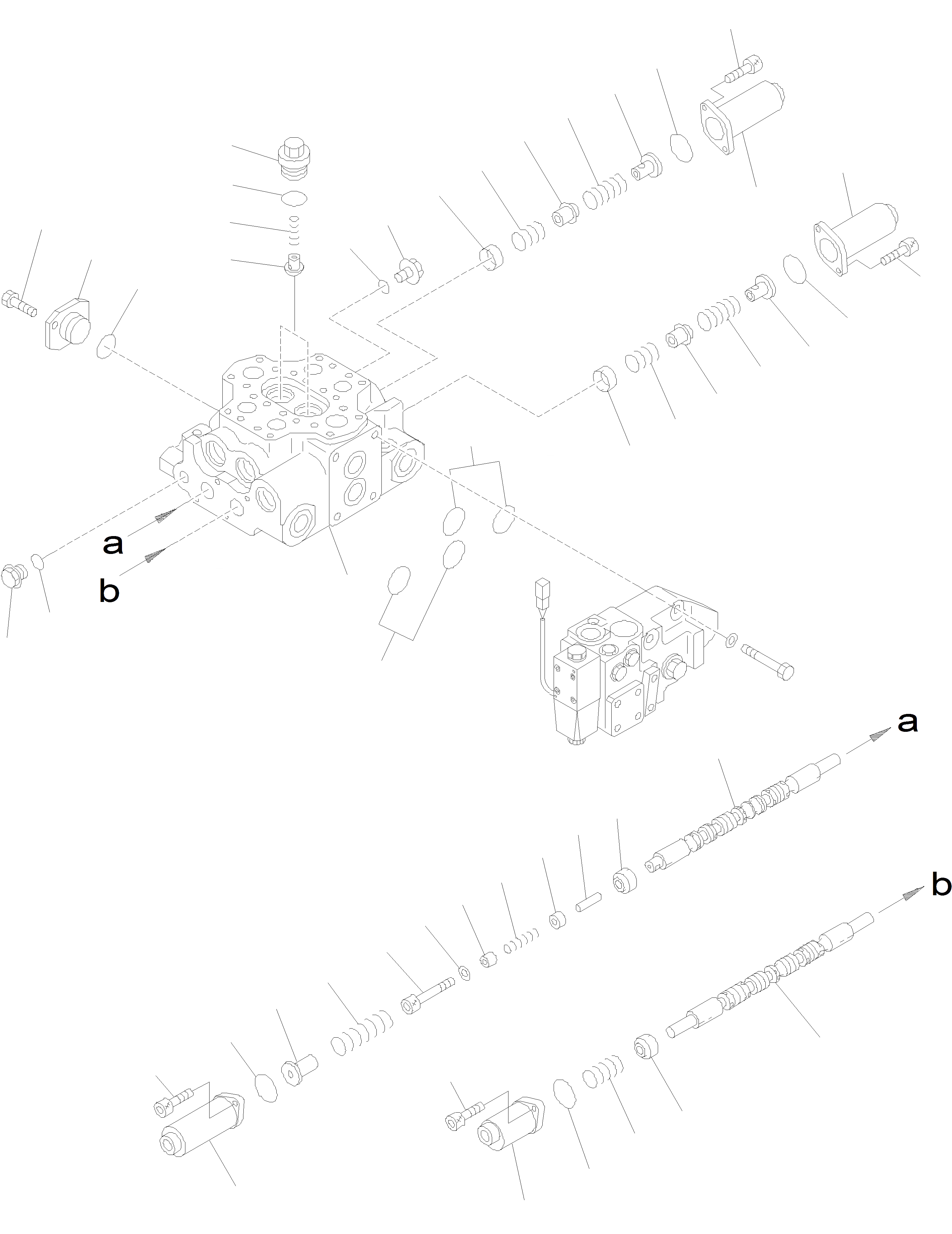 a
b
a
b