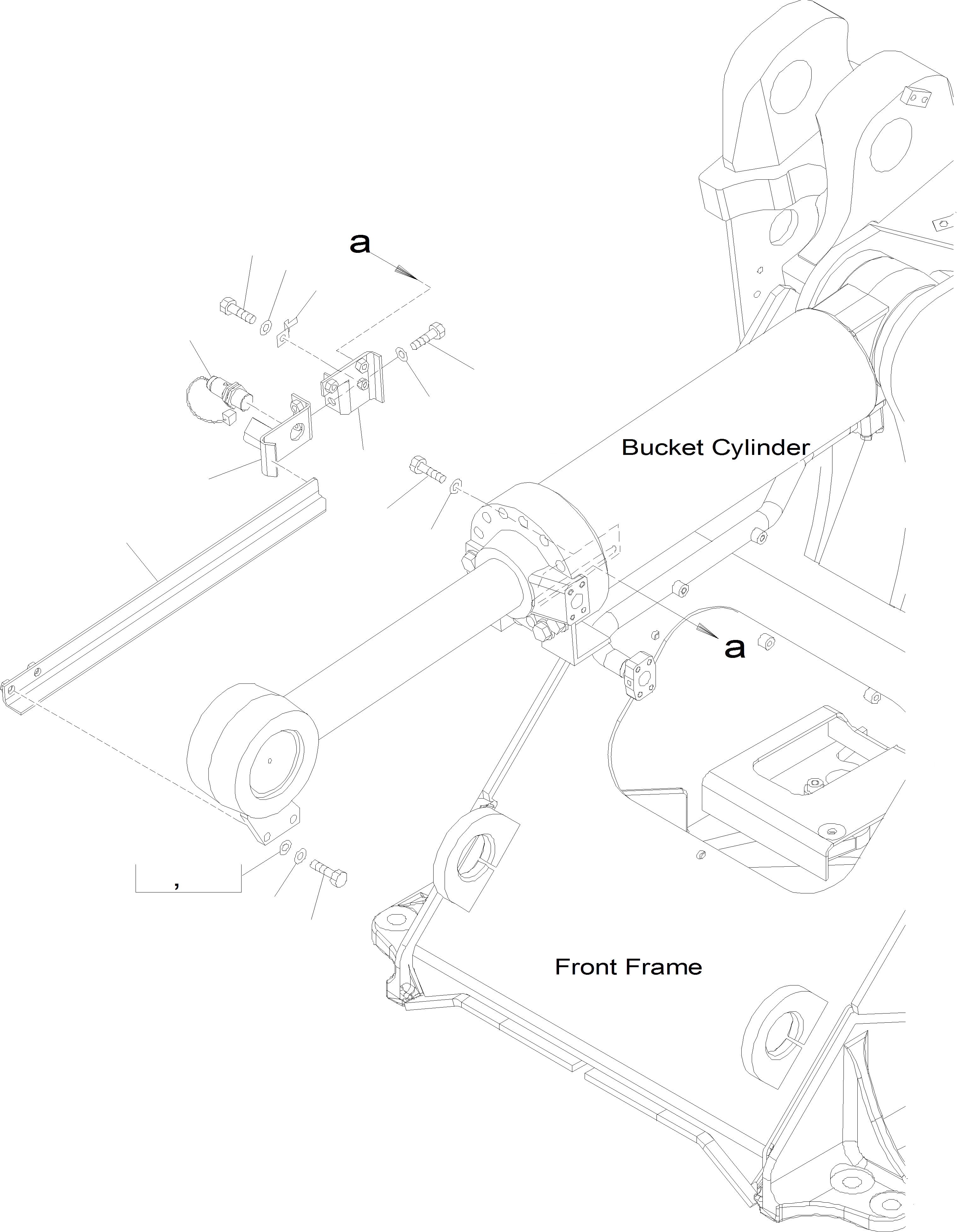 a

Bucket Cylinder

a

,

Front Frame