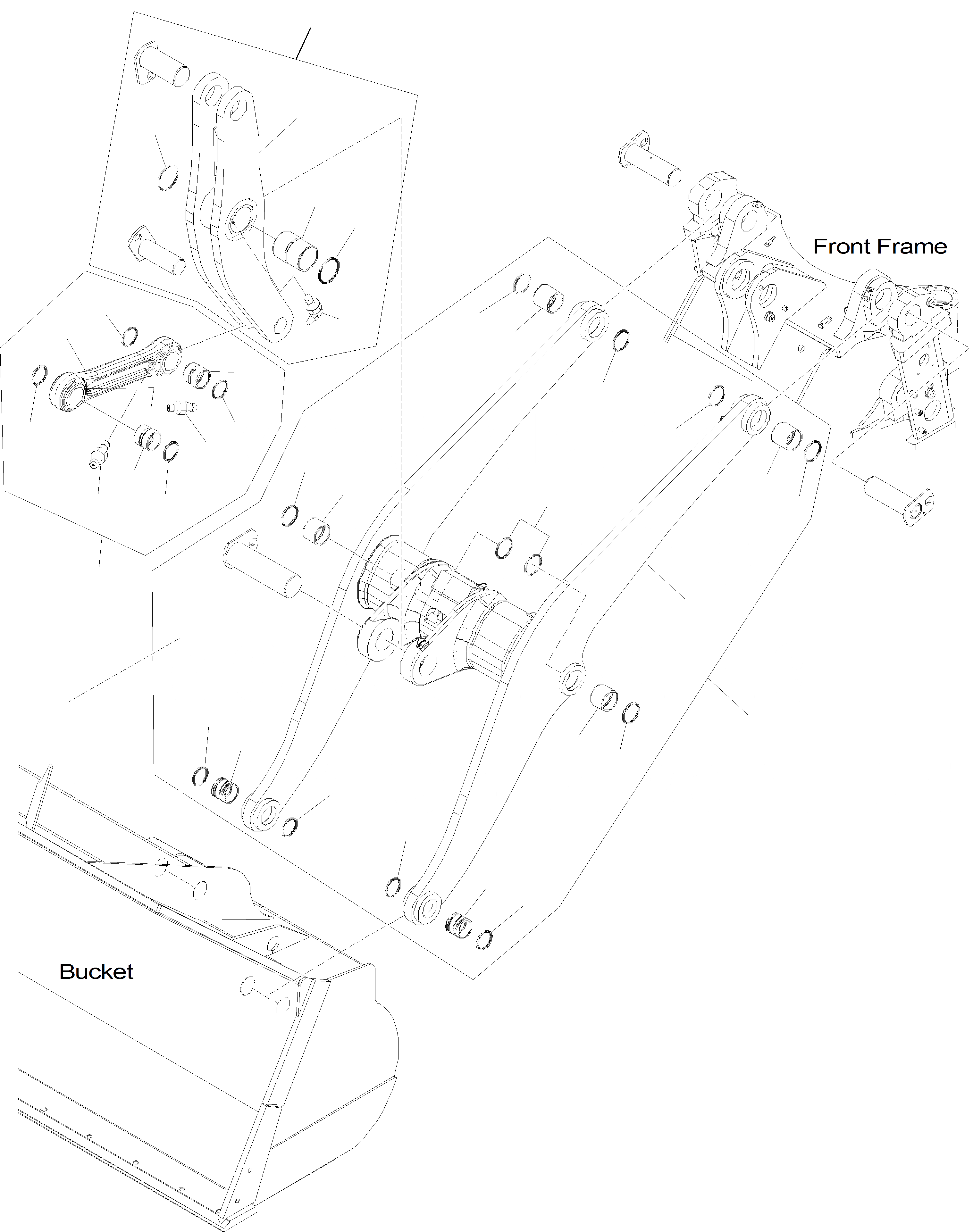 Front Frame

Bucket