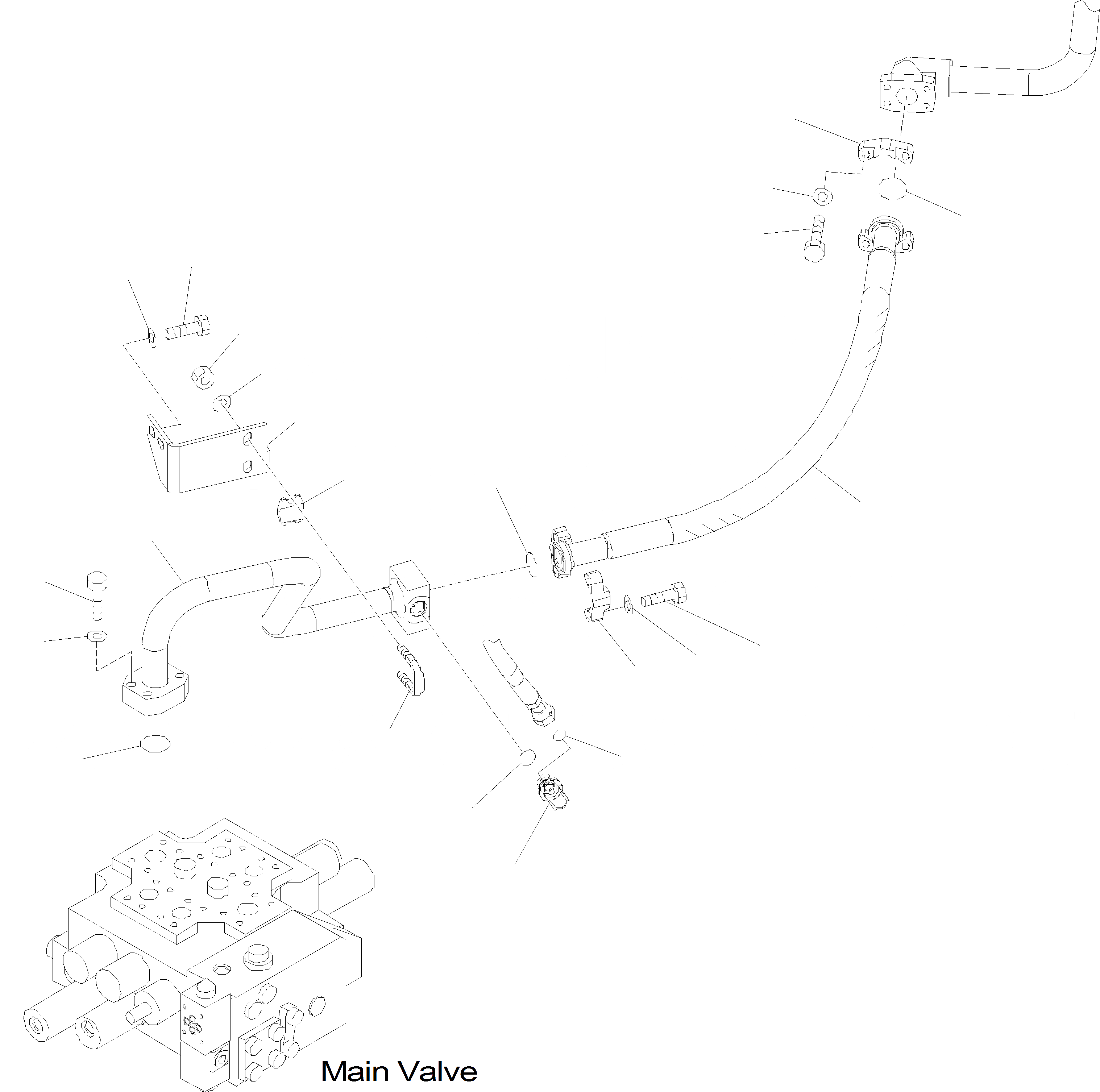 Main Valve