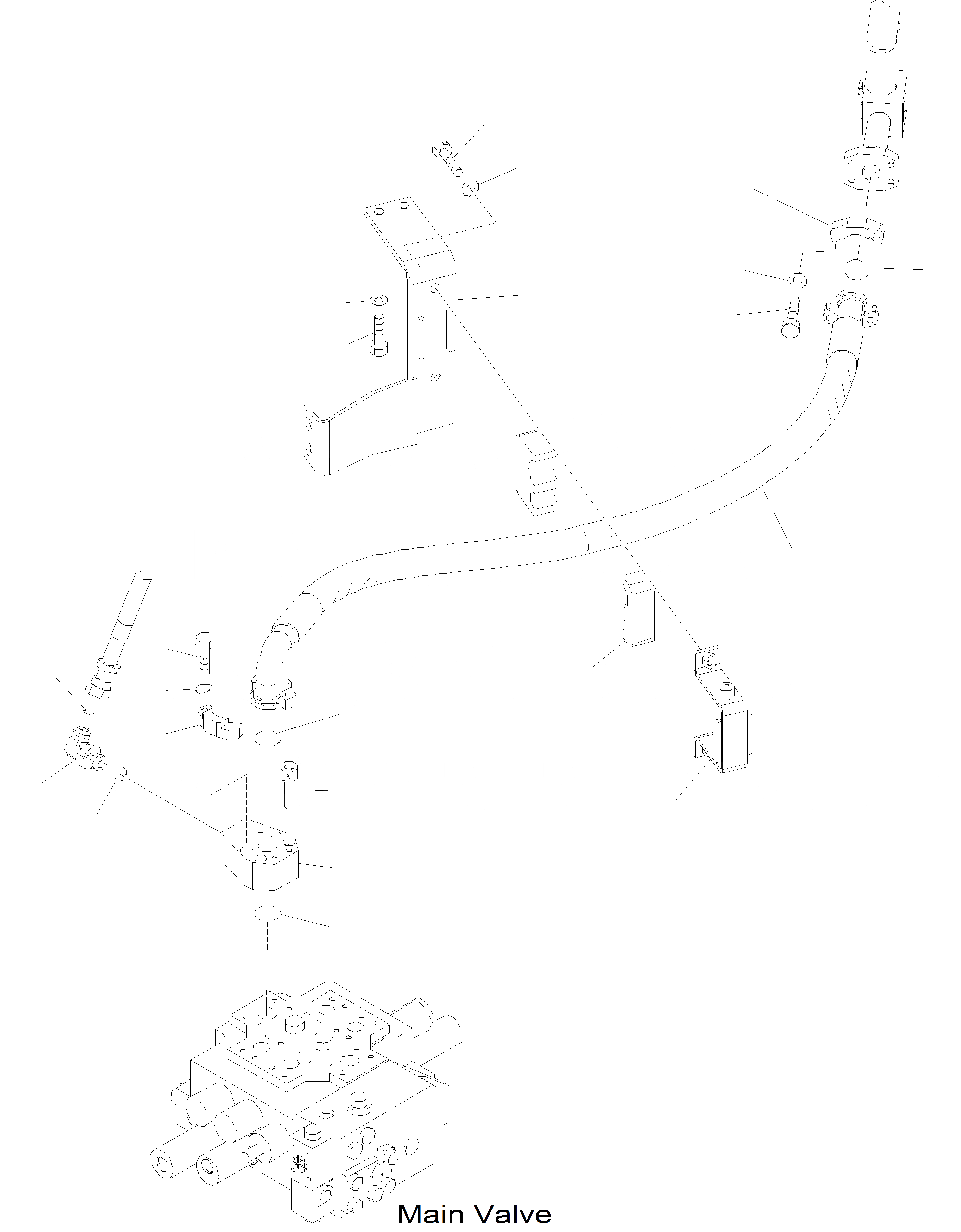 Main Valve