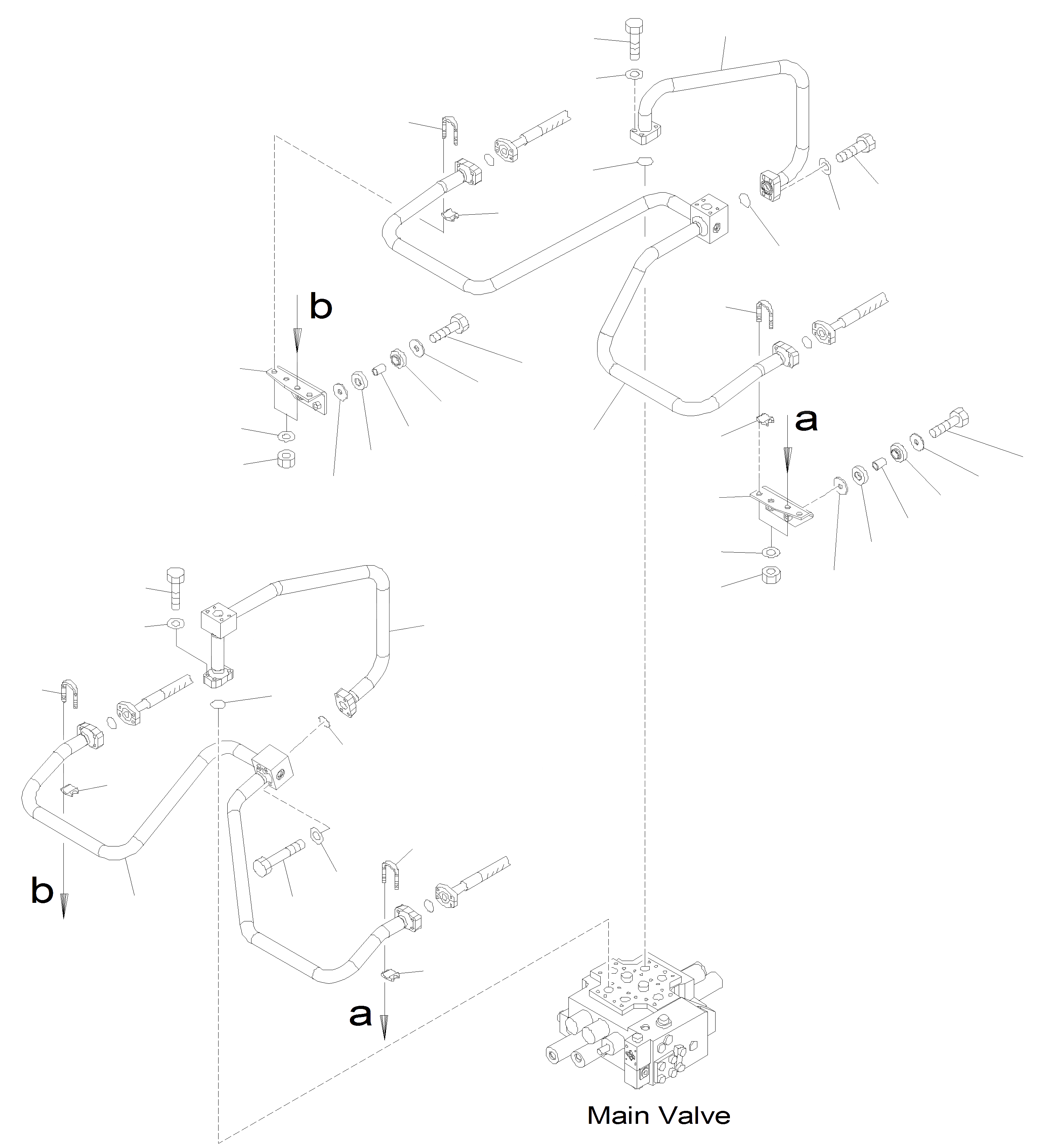 b

a

b

a

Main Valve