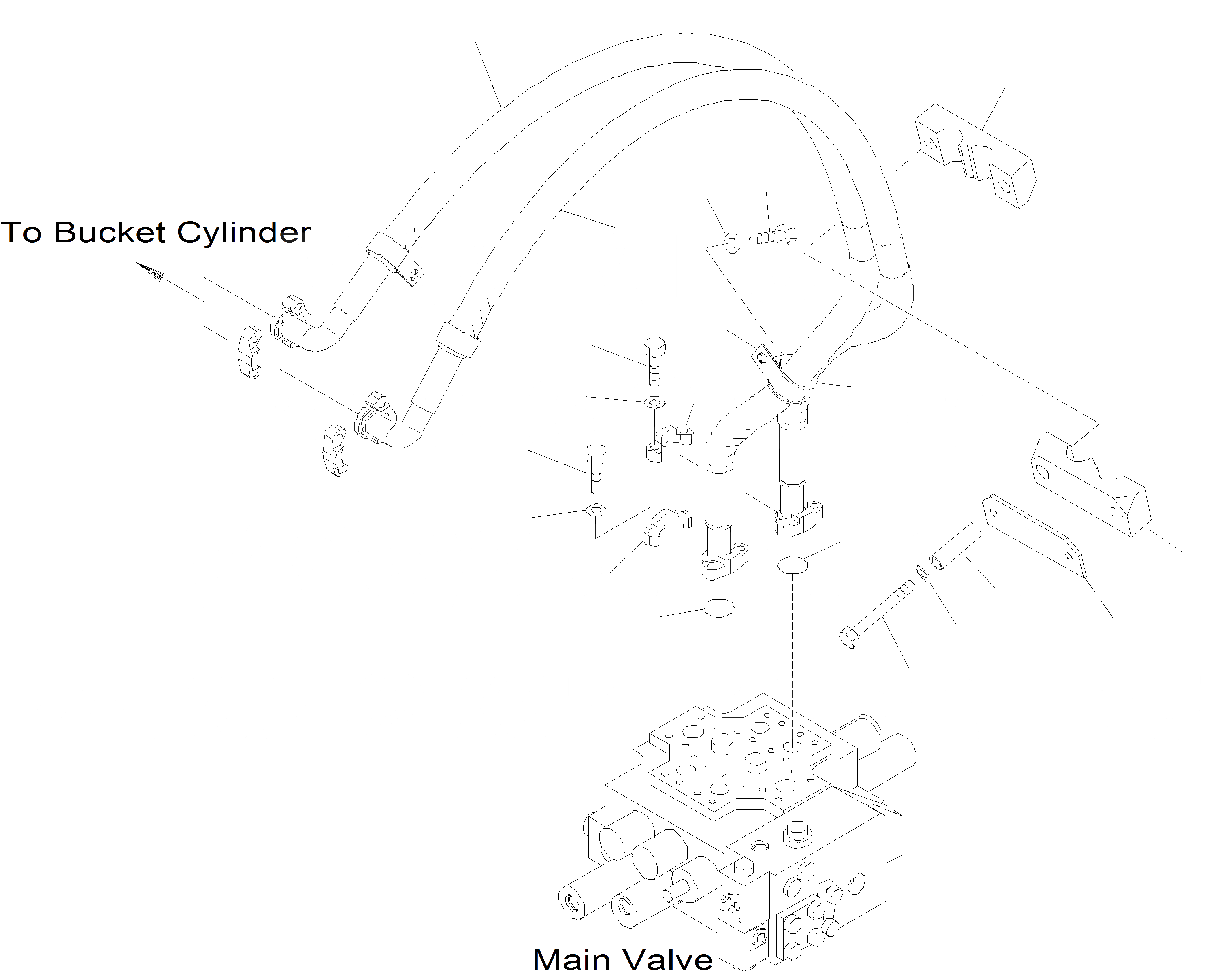 To Bucket Cylinder

Main Valve