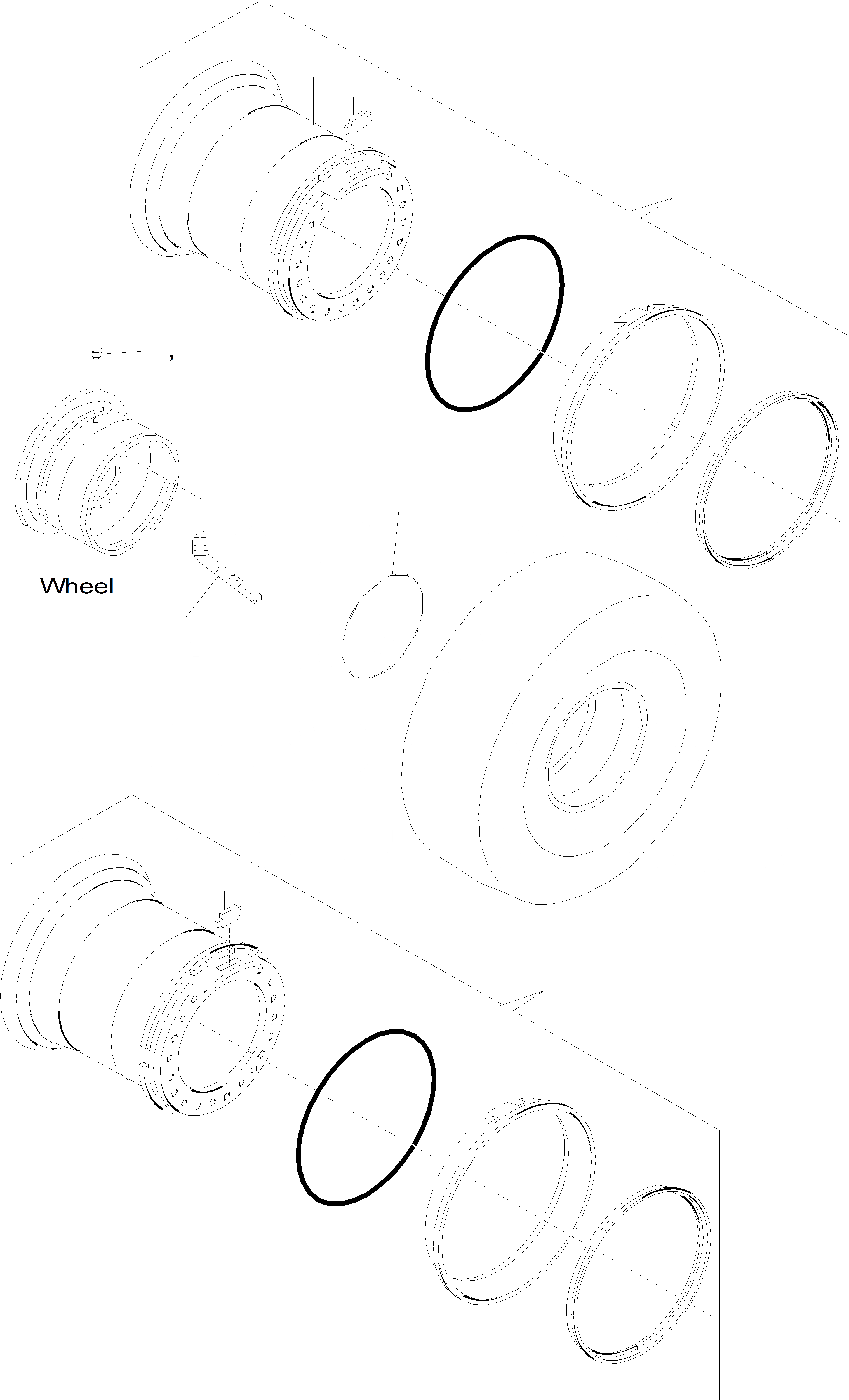 ,

Wheel