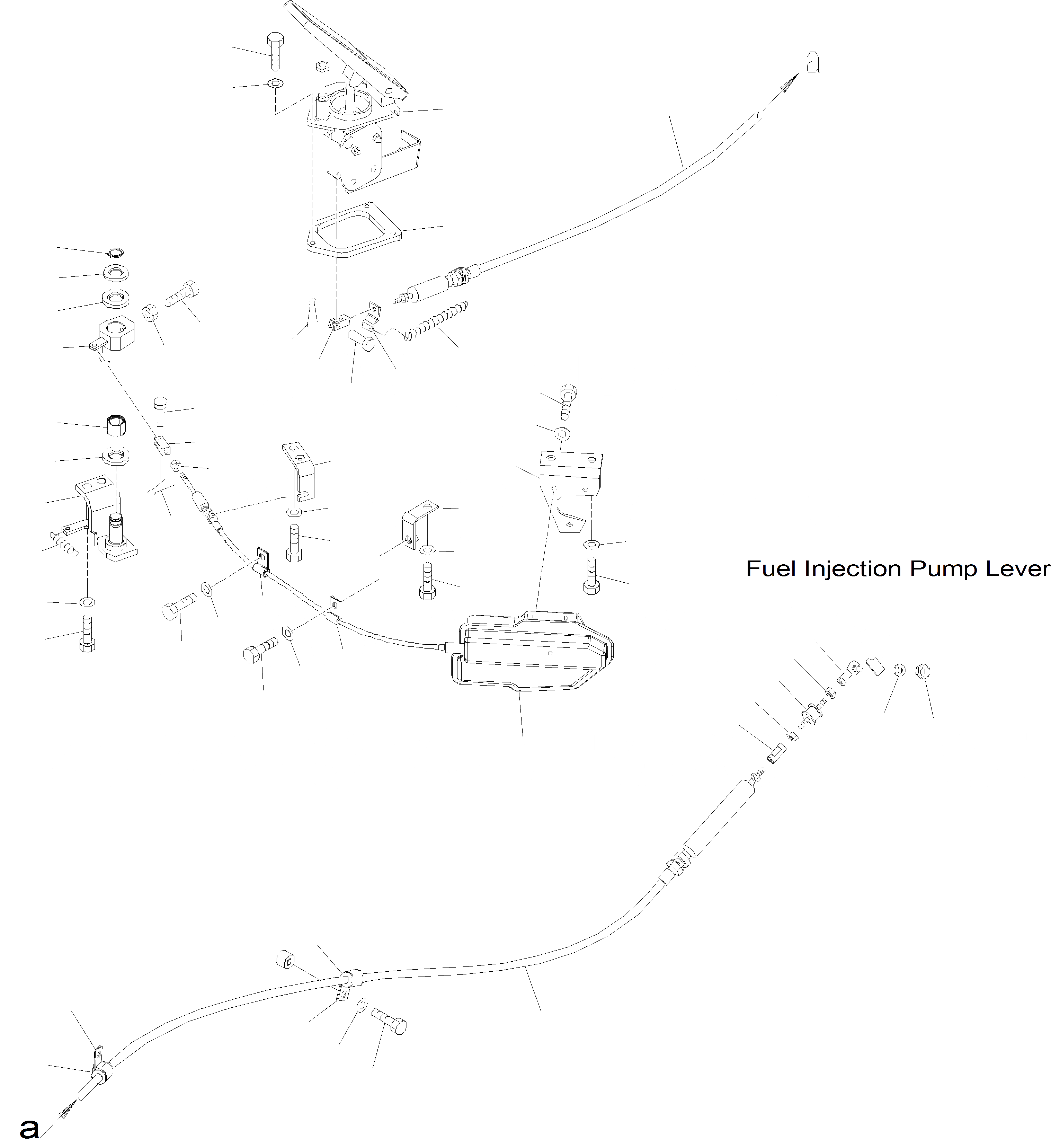 a

Fuel Injection Pump Lever

a