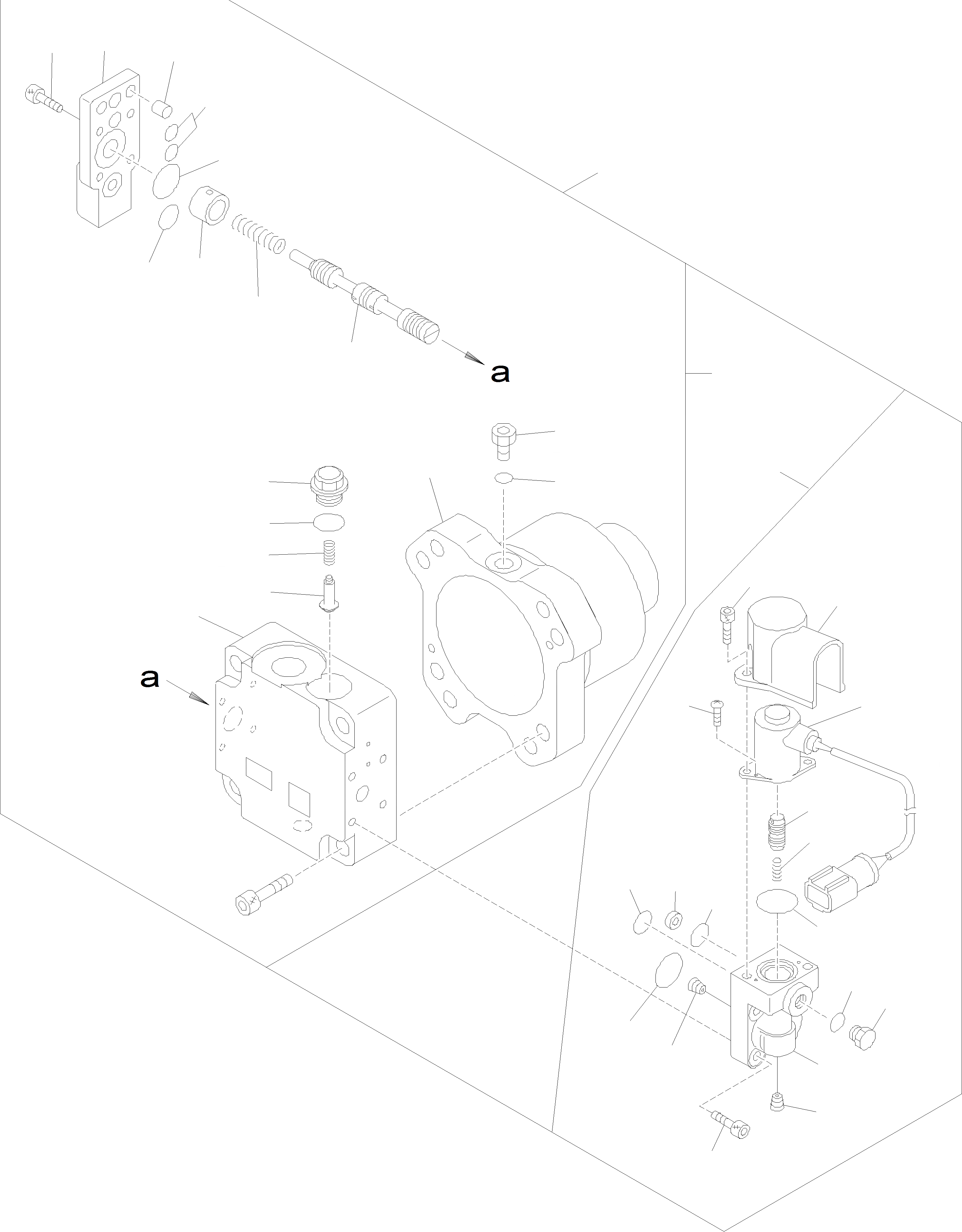 a

a