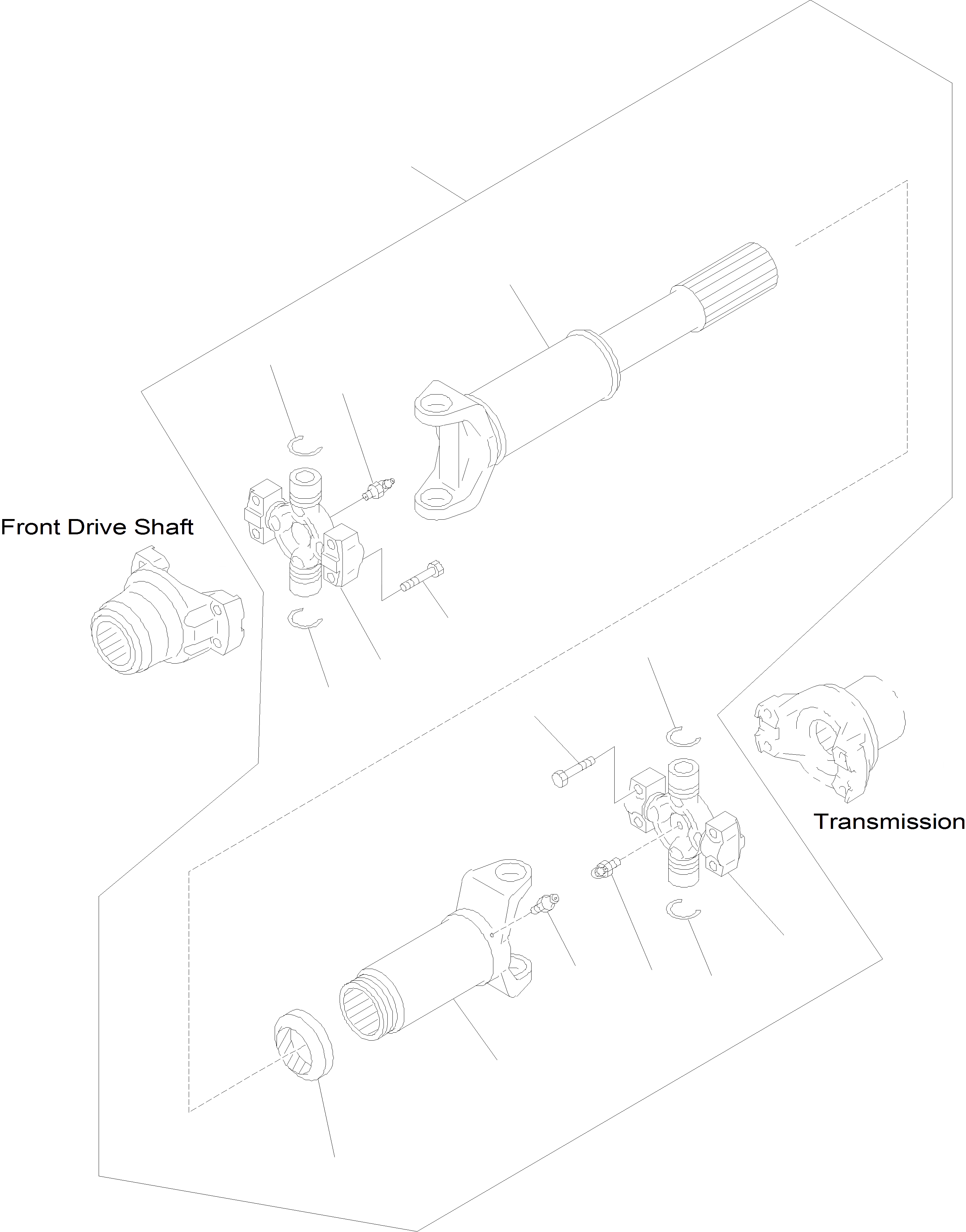 Front Drive Shaft

Transmission