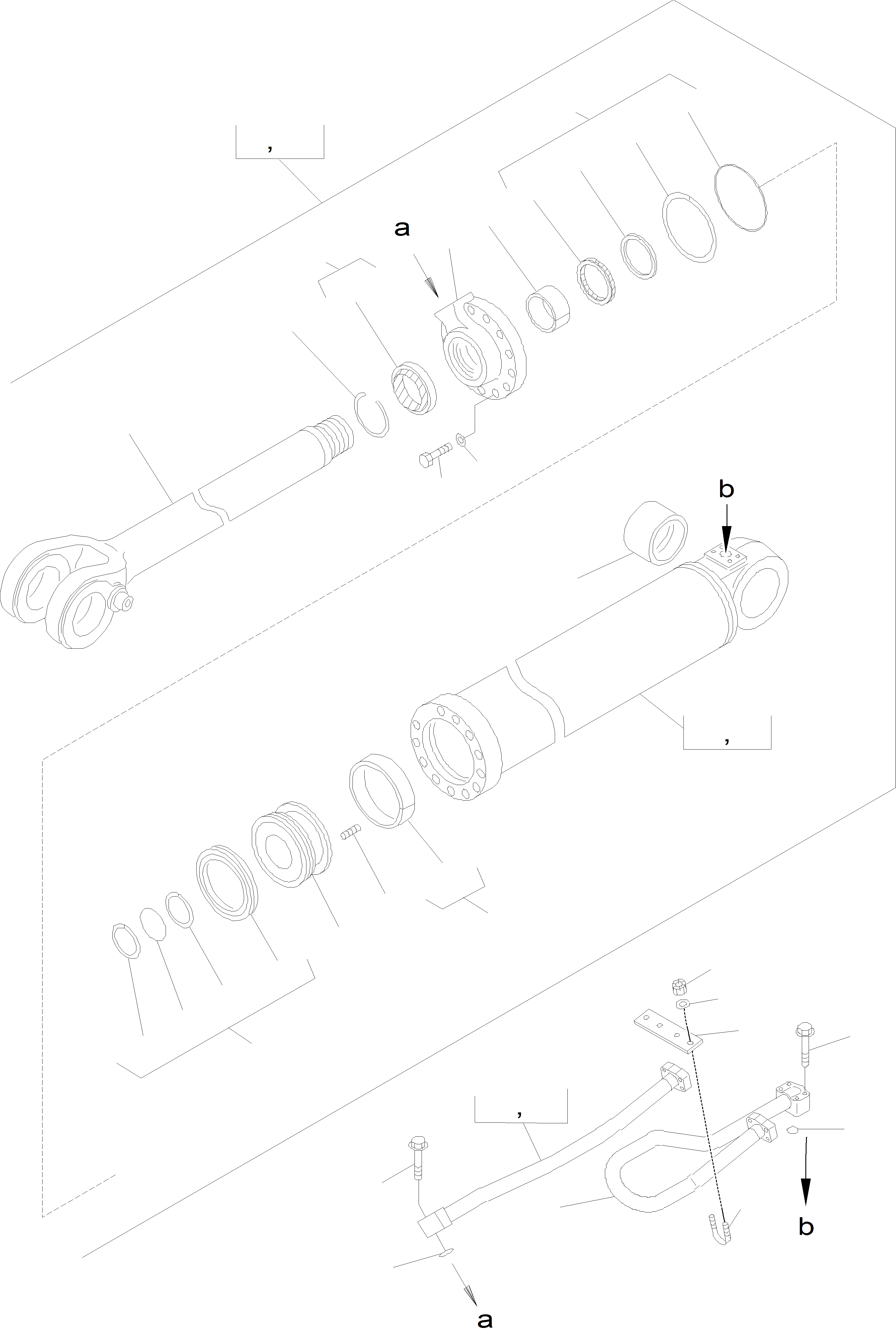 ,

a

b

,

,

b

a