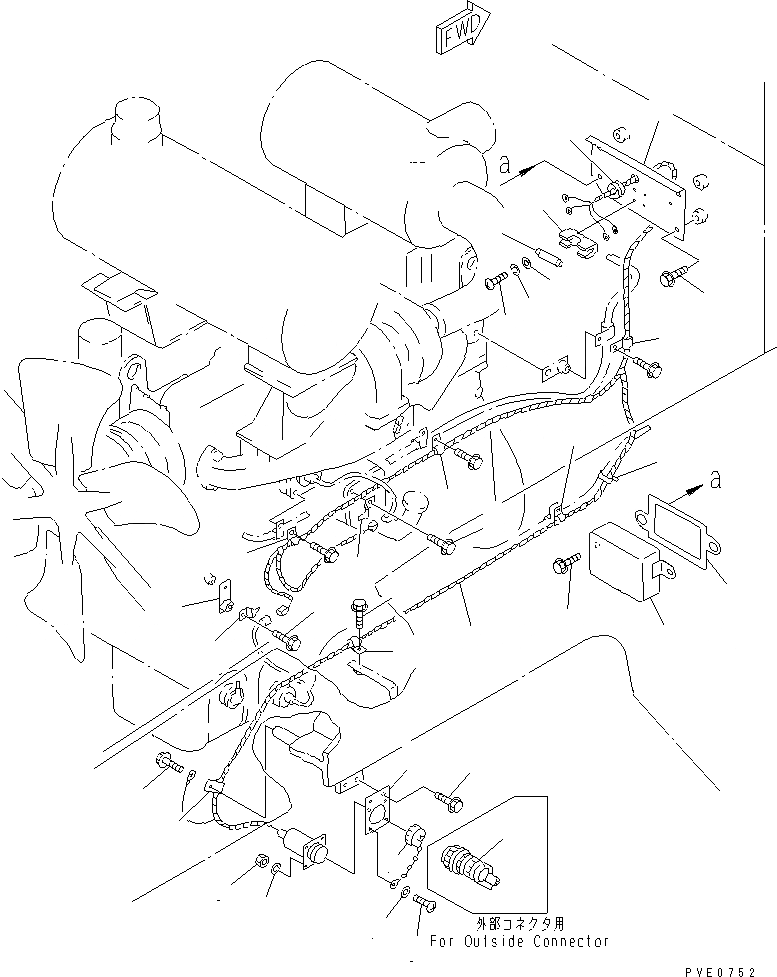 FWD

a

a

外部コネクタ用
For Outside Connector

PVE0752