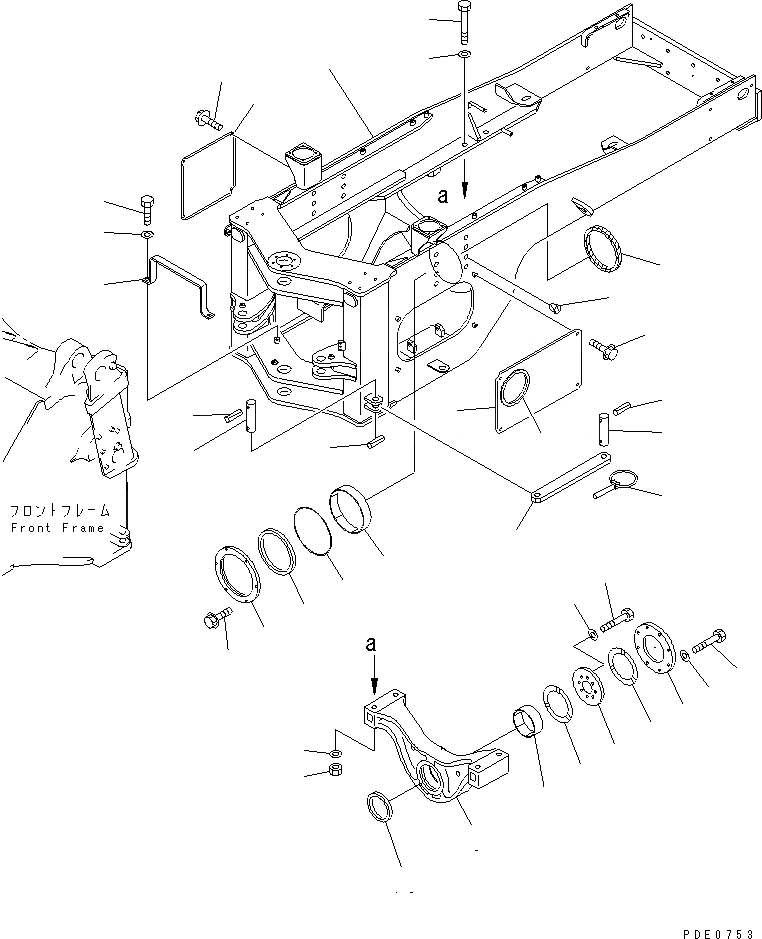 a

フロントフレーム
Front Frame

a

PDE0753