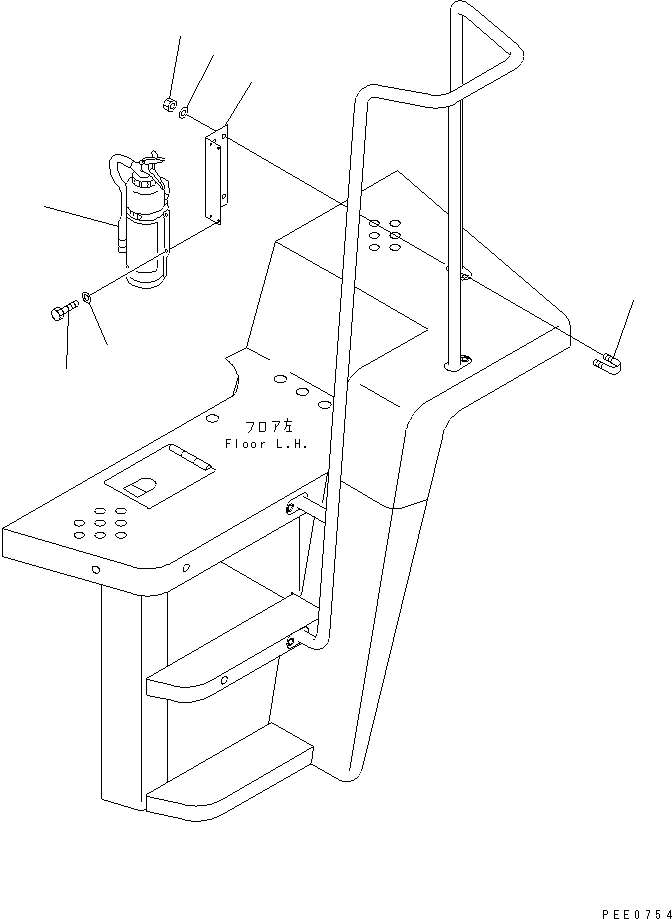 フロア左
Floor L.H.

PEE0754