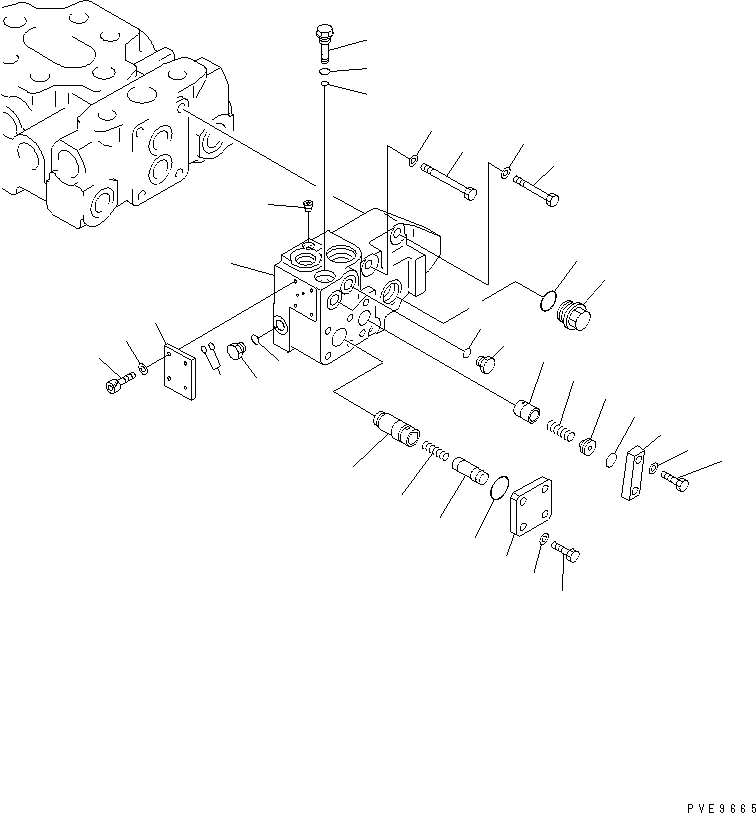 PVE9665