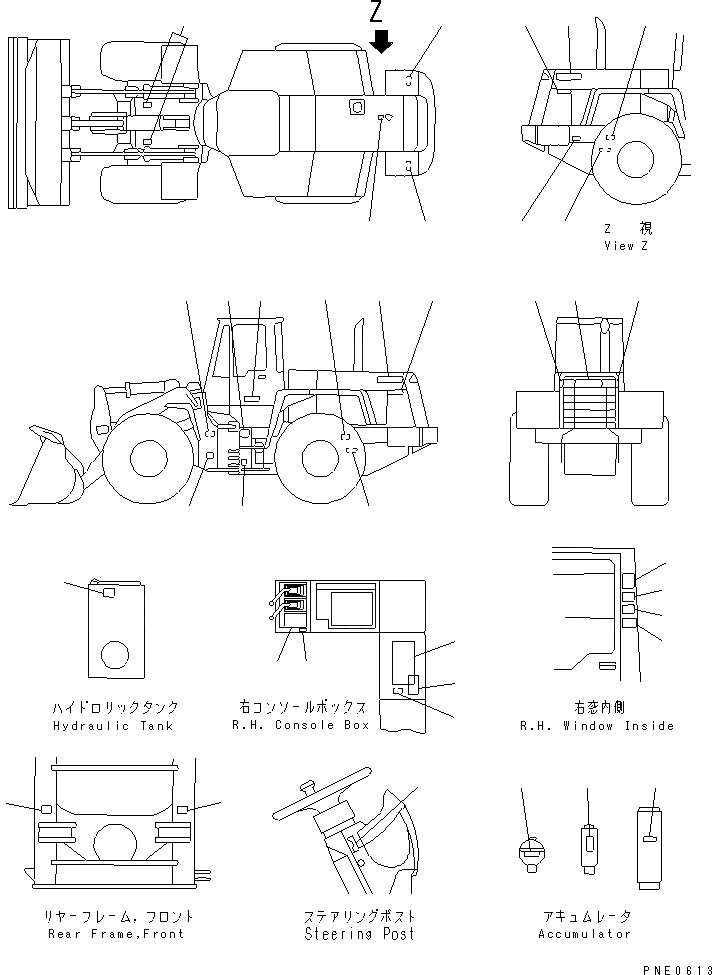 Z

Z 視
View Z

ハイドロリックタンク
Hydraulic Tank

右コンソールボックス
R.H. Console Box

右窓内側
R.H. Window Inside

リヤーフレーム，フロント
Rear Frame,Front

ステアリングポスト
Steering Post

アキュムレータ
Accumulator

PNE0613