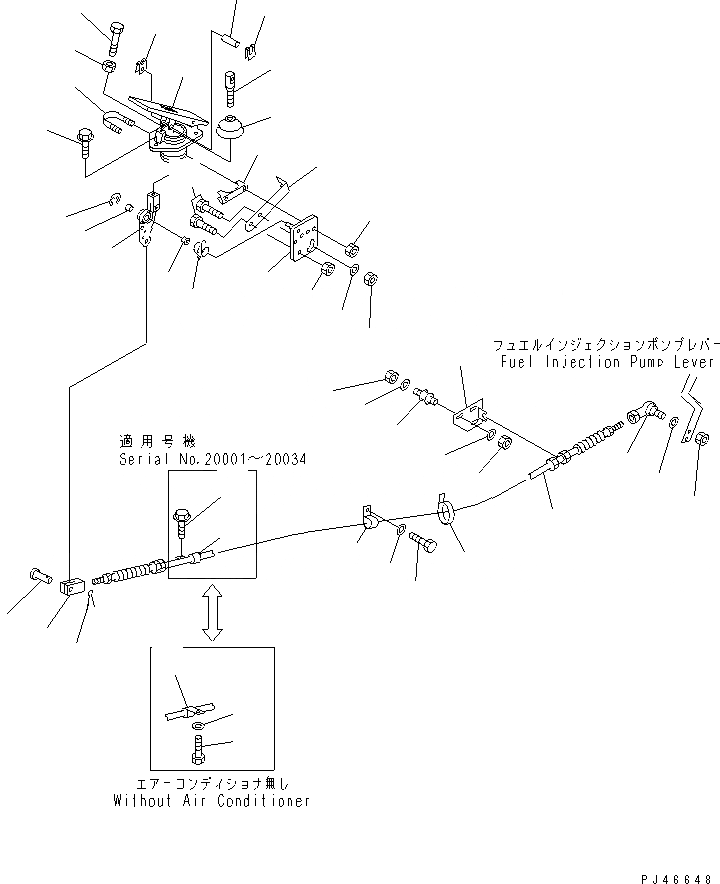 フュエルインジェクションポンプレバー
Fuel Injection Pump Lever

適用号機
Serial No.20001～20034

エアーコンディショナ無し
Without Air Conditioner

PJ46648