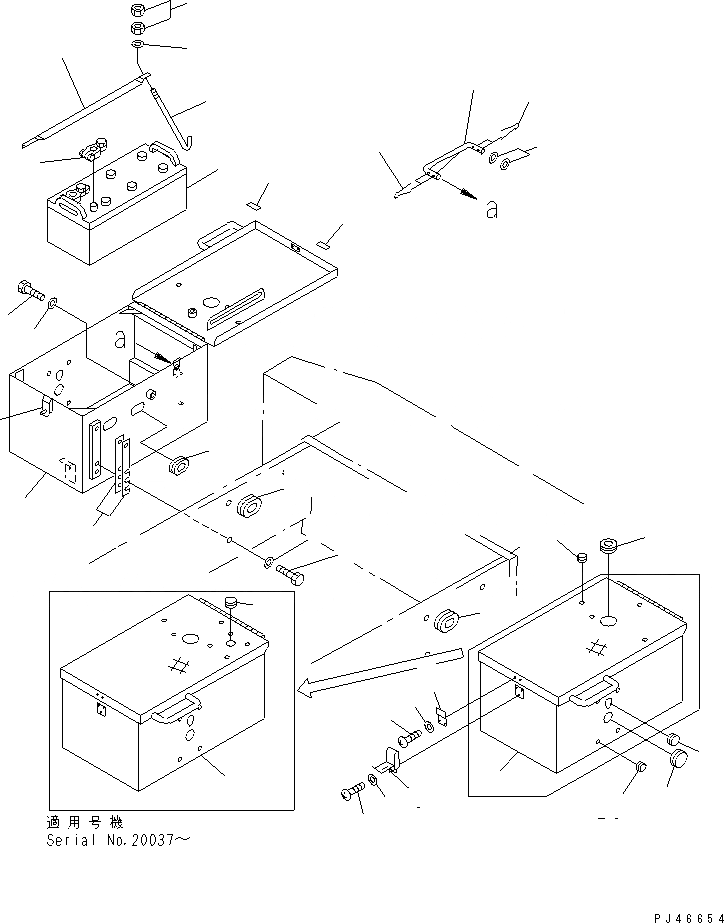 a

a

適用号機
Serial No.20037～

PJ46654