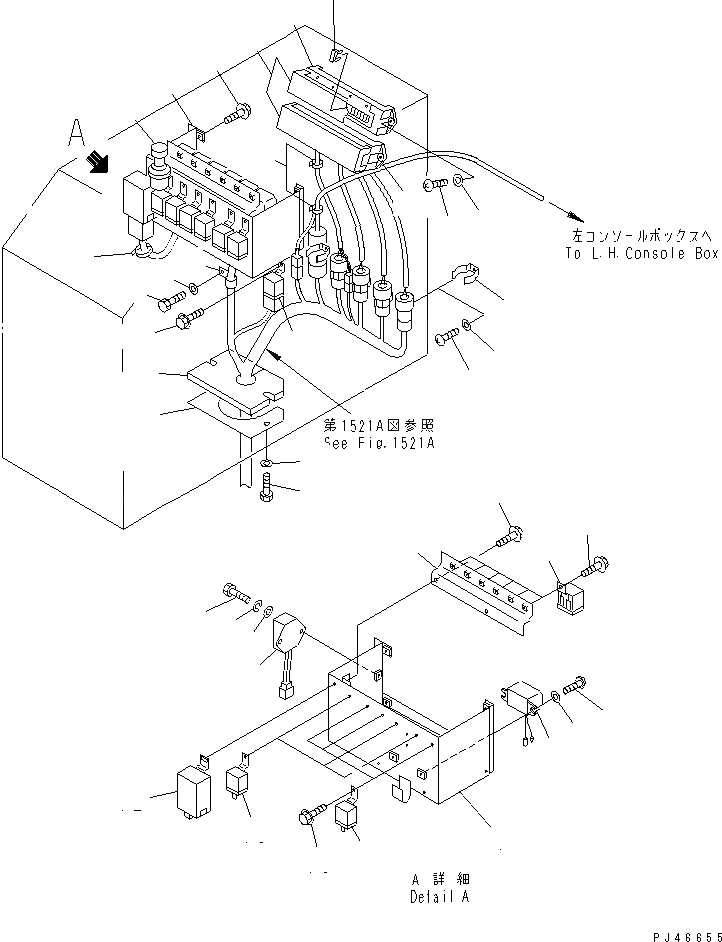 A

左コンソールボックスへ
To L.H.Console Box

第1521A図参照
See Fig.1521A

A 詳細
Detail A

PJ46655