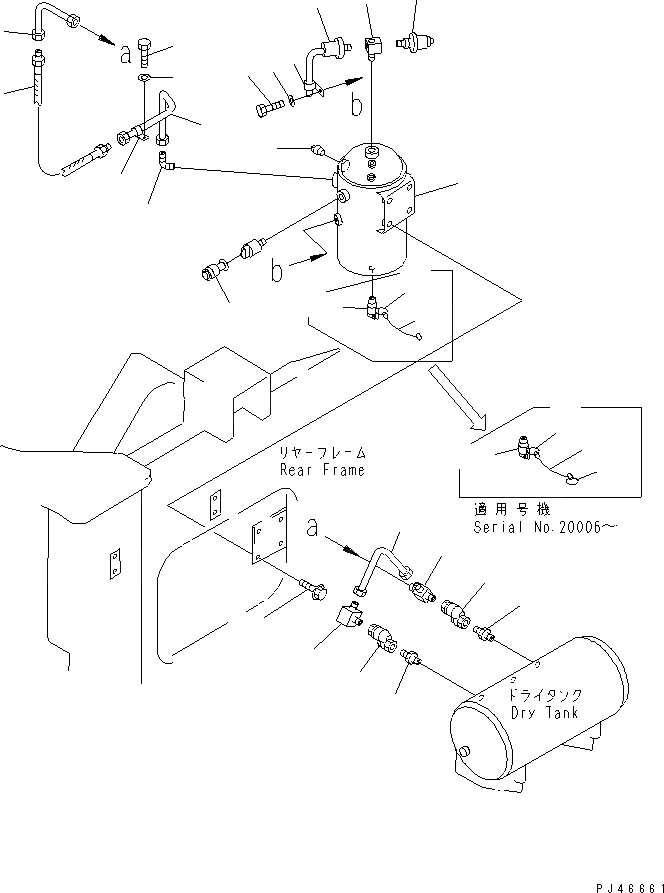 a

b

b

リヤーフレーム
Rear Frame

適用号機
Serial No.20006~

a

ドライタンク
Dry Tank

PJ46661