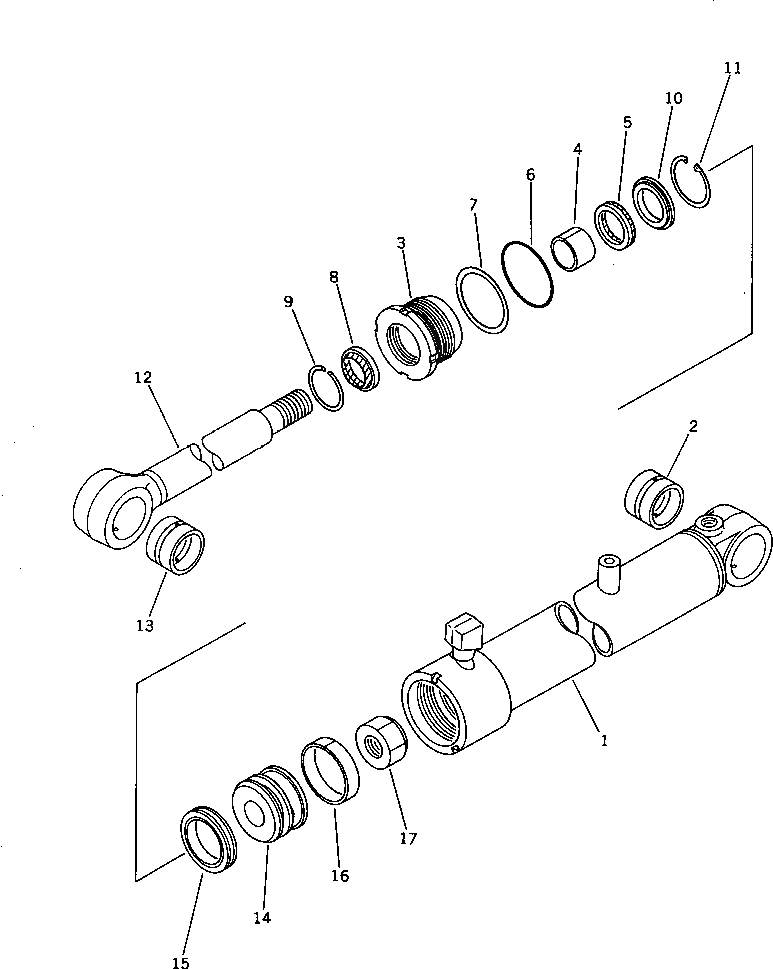 11
10
5
4
6
7
3
8
9
12
2
13
1
17
16
14
15