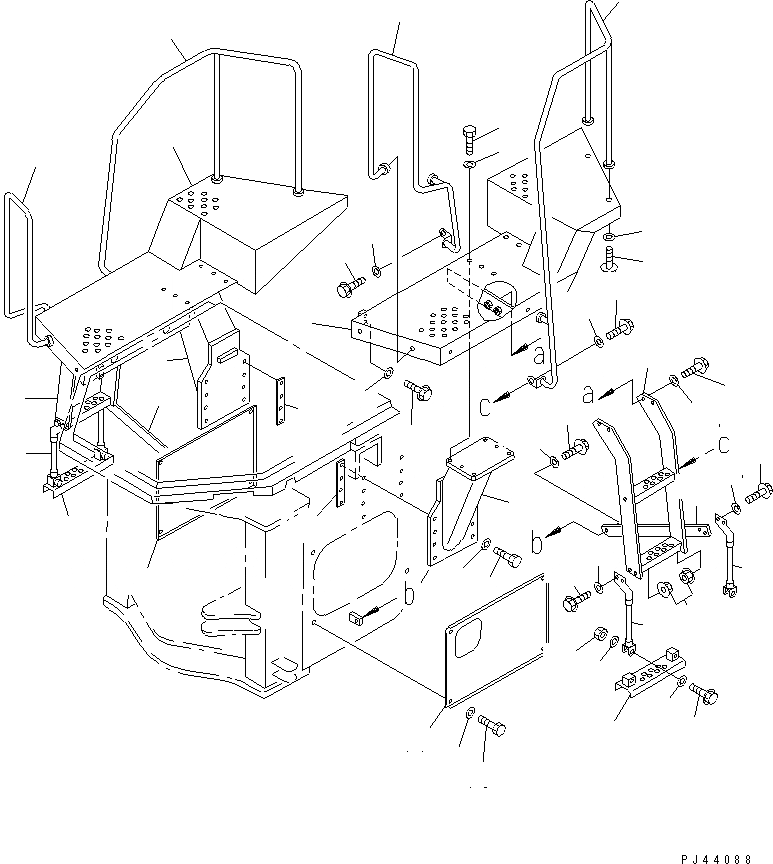 a
c
a
c
b
b
PJ44088