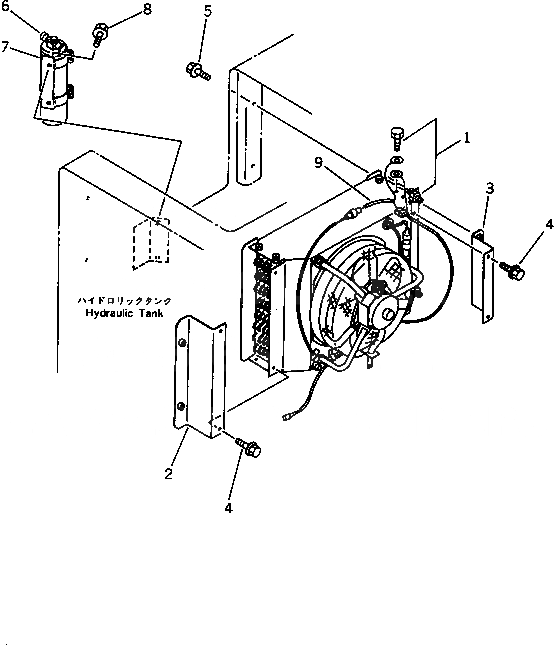 6
8
5
7
1
9
3
4
ハイドロリックタンク
Hydraulic Tank
2
4