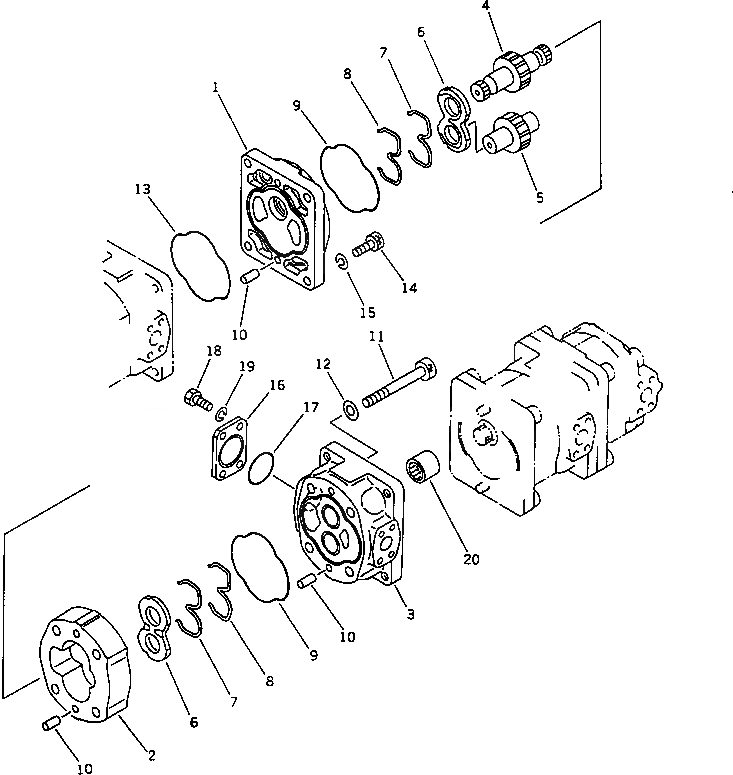 4
6
7
8
1
9
5
13
14
15
10
11
18
19
12
16
17
20
3
10
9
8
7
6
2
10