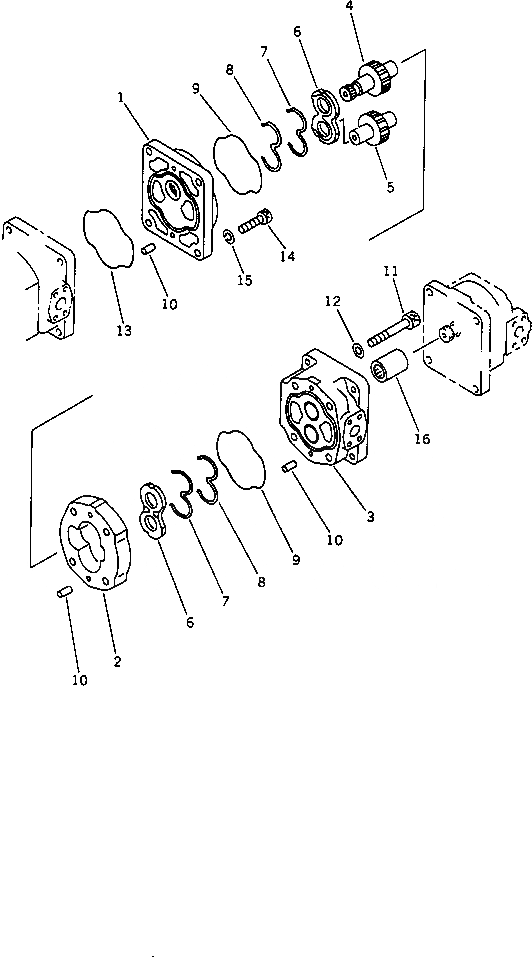 4
6
7
8
9
1
5
14
15
10
13
11
12
16
3
10
9
8
7
6
2
10