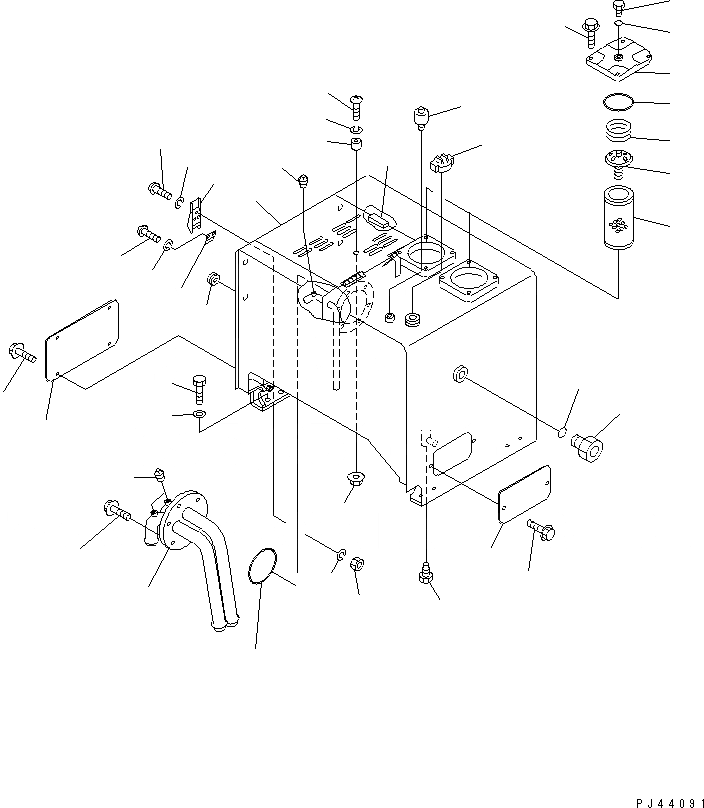 PJ44091