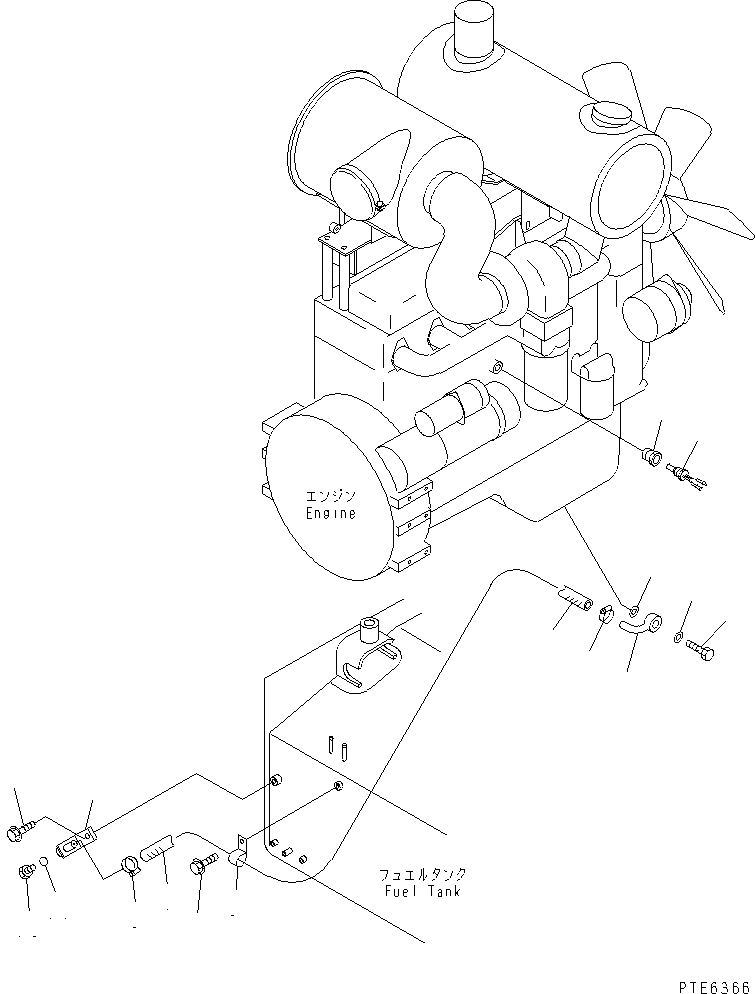 エンジン
Engine

フュエルタンク
Fuel Tank

PTE6366