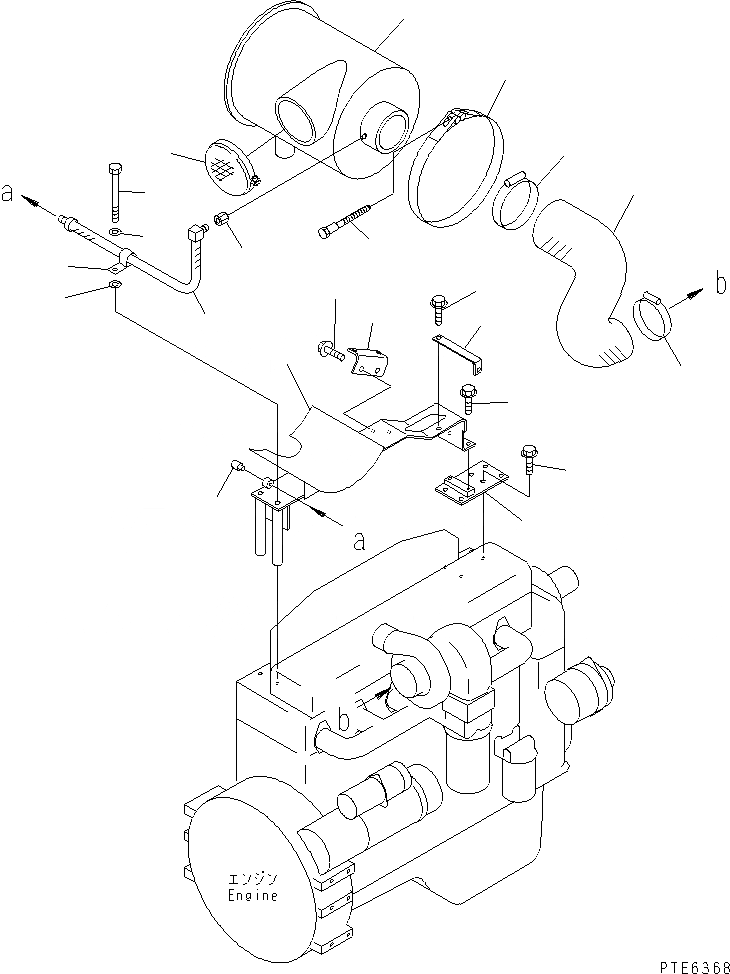 a

b

a

b

エンジン
Engine

PTE6368