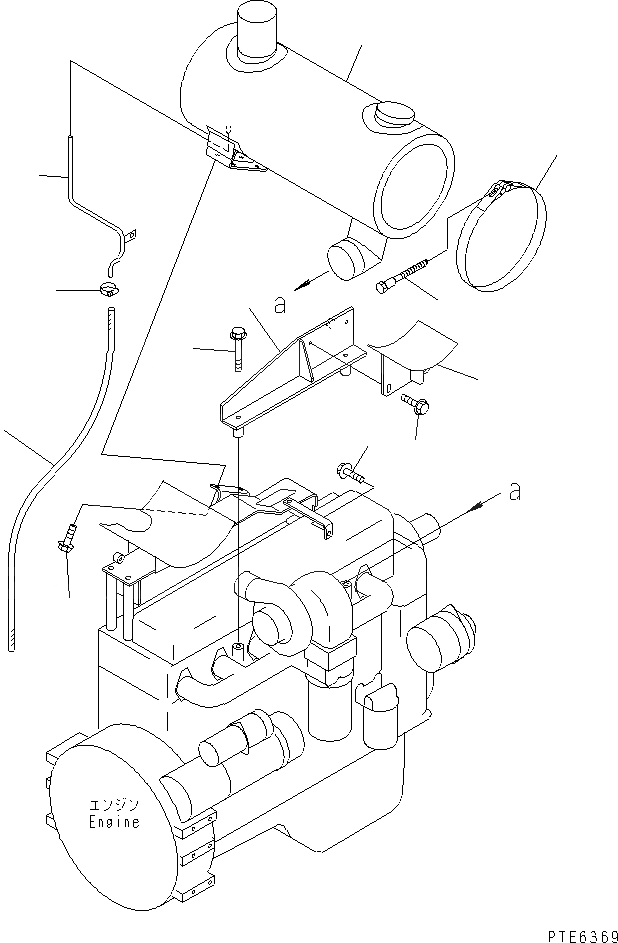 a

a

エンジン
Engine

PTE6369