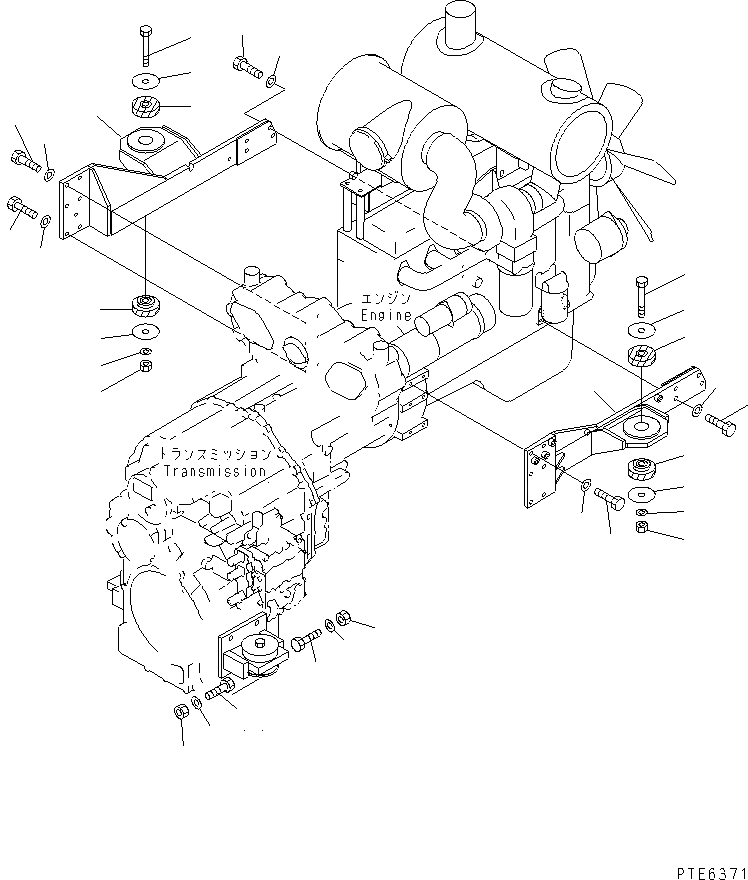 エンジン
Engine

トランスミッション
Transmission

PTE6371