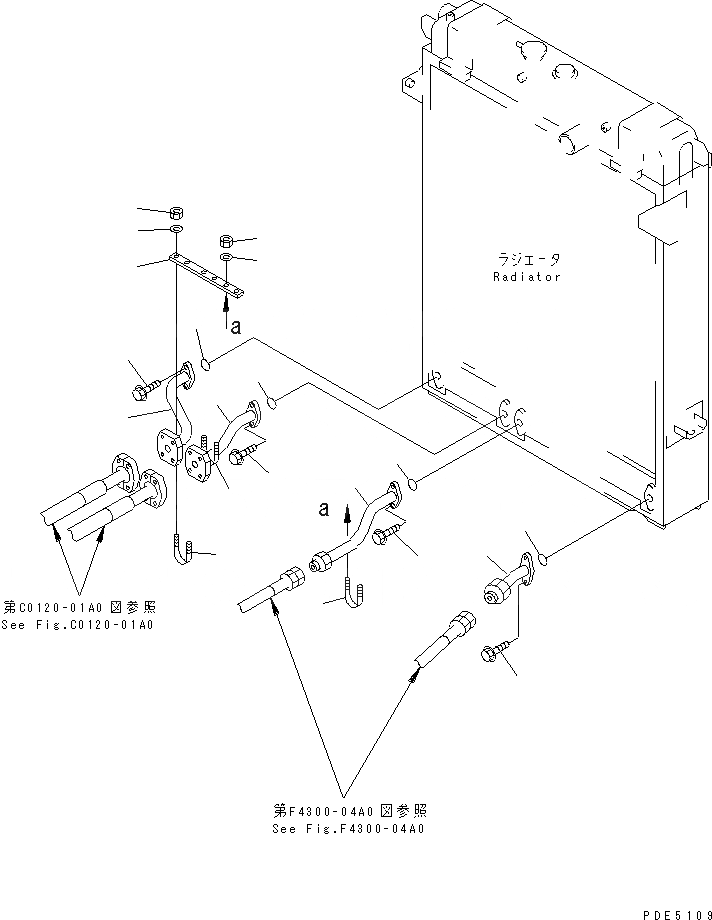 ラジエータ
Radiator

a

a

第C0120-01A0 図参照
See Fig.C0120-01A0

第F4300-04A0 図参照
See Fig.F4300-04A0

PDE5109