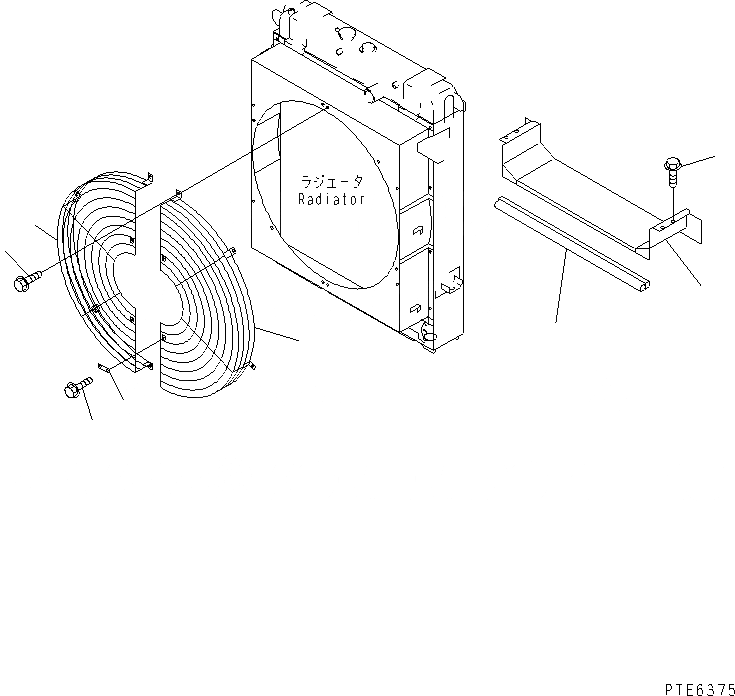 ラジエータ
Radiator

PTE6375