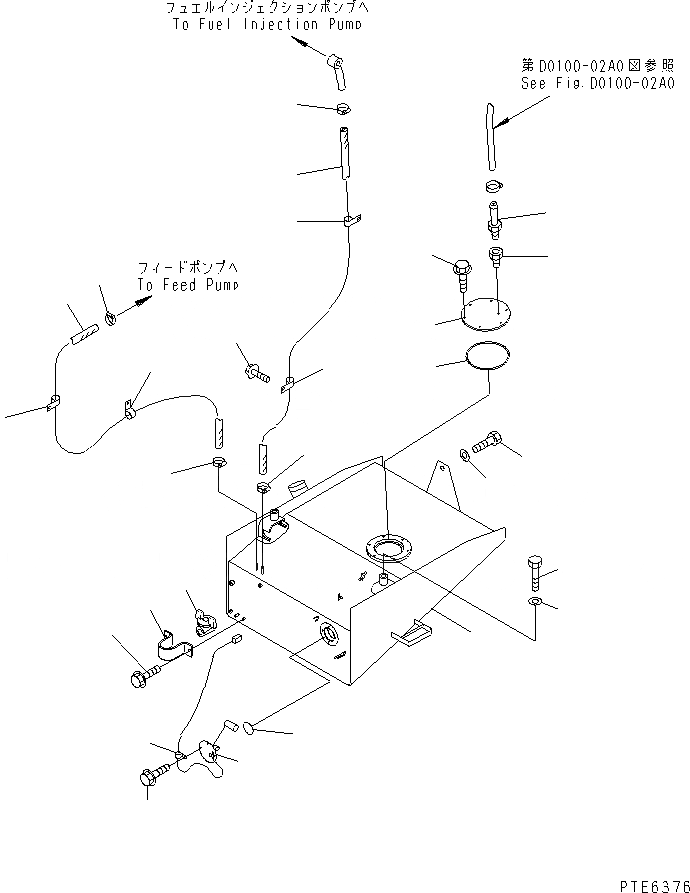 フュエルインジェクションポンプへ
To Fuel Injection Pump

第D0100-02A0図参照
See Fig.D0100-02A0

フィードポンプへ
To Feed Pump

PTE6376