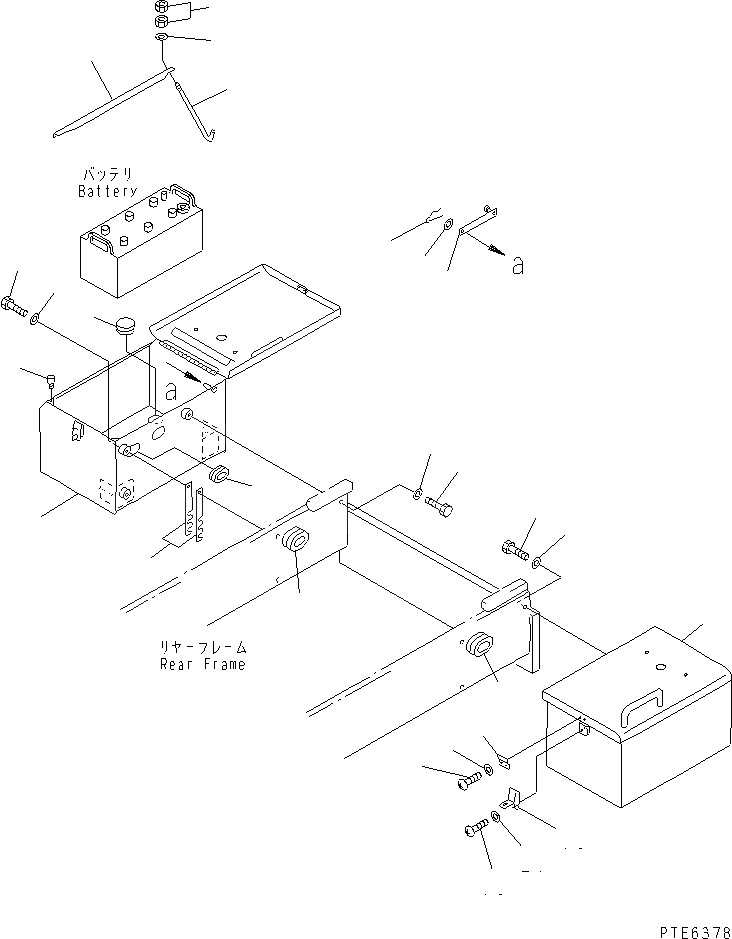 バッテリ
Battery

a

a

リヤーフレーム
Rear Frame

PTE6378