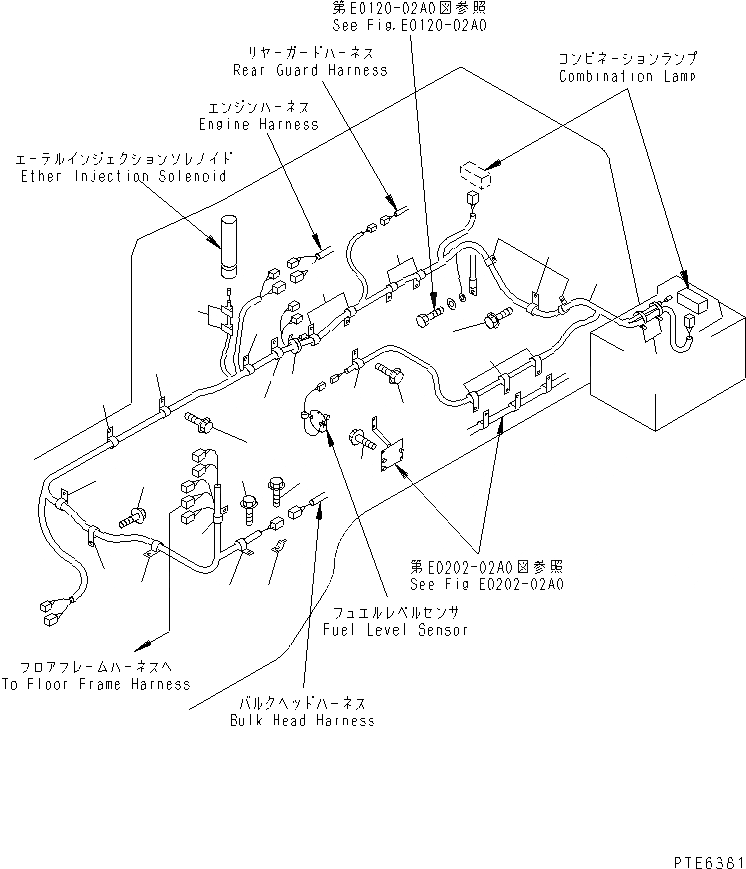 第E0120-02A0図参照
See Fig.E0120-02A0

リヤーガードハーネス
Rear Guard Harness

コンビネーションランプ
Combination Lamp

エンジンハーネス
Engine Harness

エーテルインジェクションソレノイド
Ether Injection Solenoid

第E0202-02A0図参照
See Fig E0202-02A0

フュエルレベルセンサ
Fuel Level Sensor

フロアフレームハーネスへ
To Floor Frame Harness

バルクヘッドハーネス
Bulk Head Harness

PTE6381