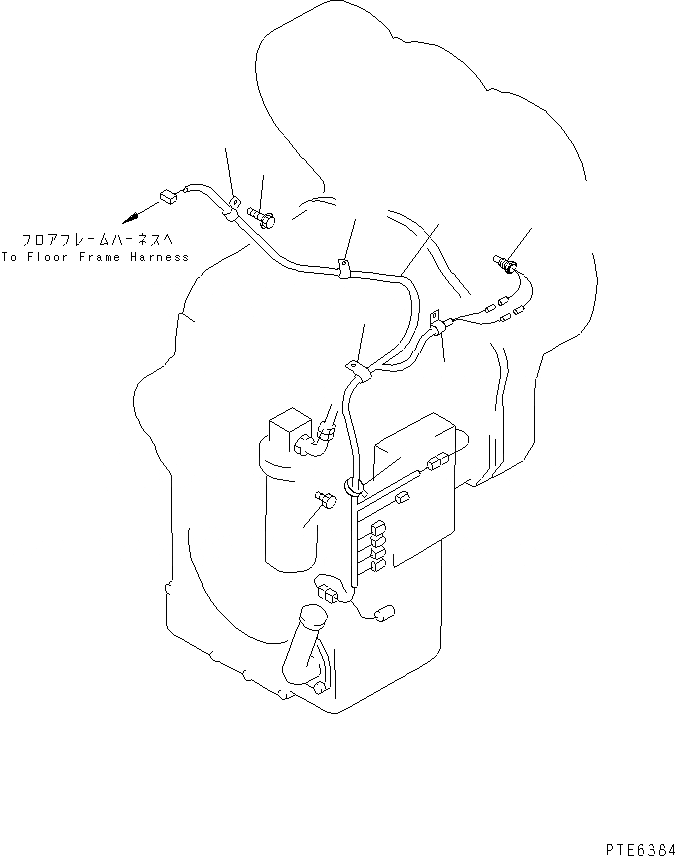 フロアフレームハーネスへ
To Floor Frame Harness

PTE6384