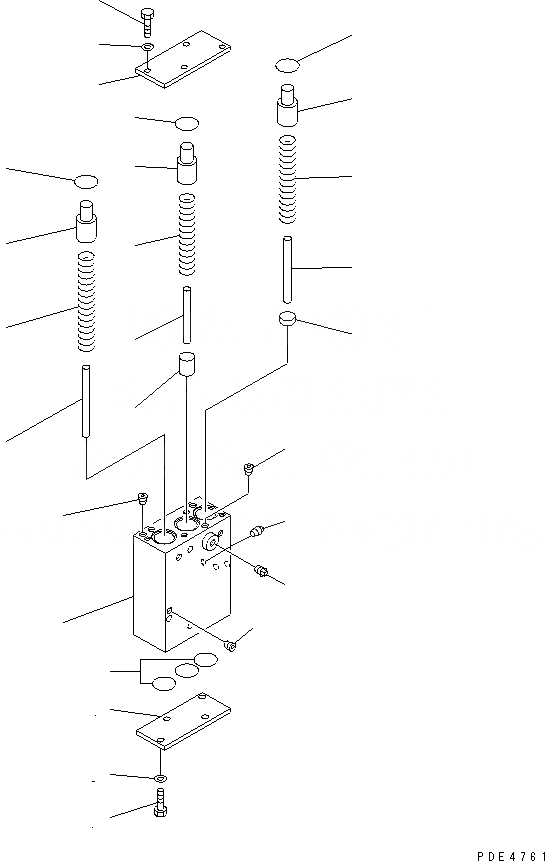 PDE4761