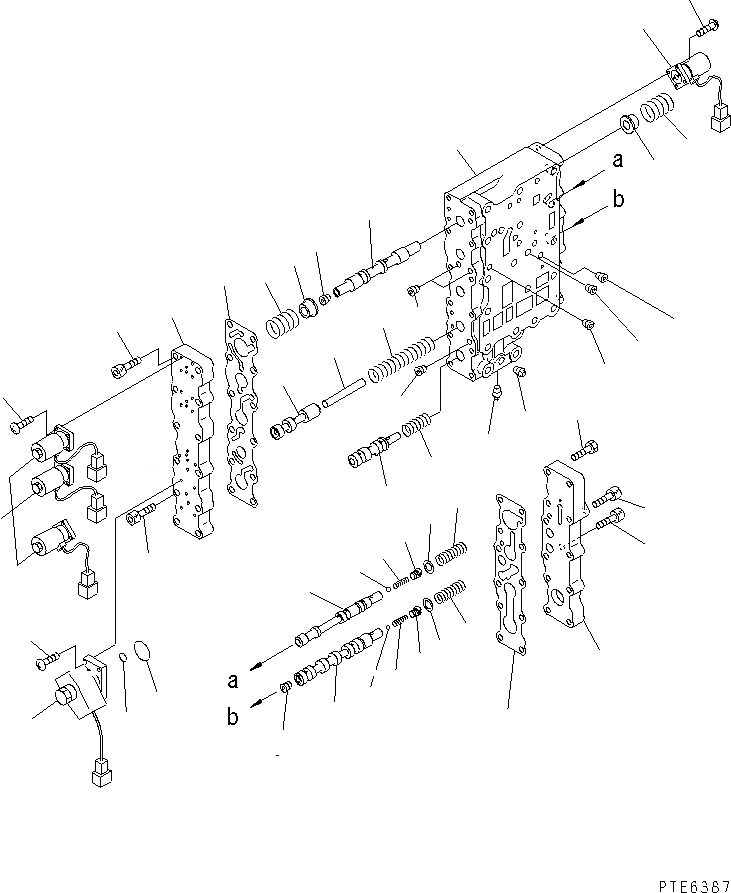 a
b
a
b
PTE6387