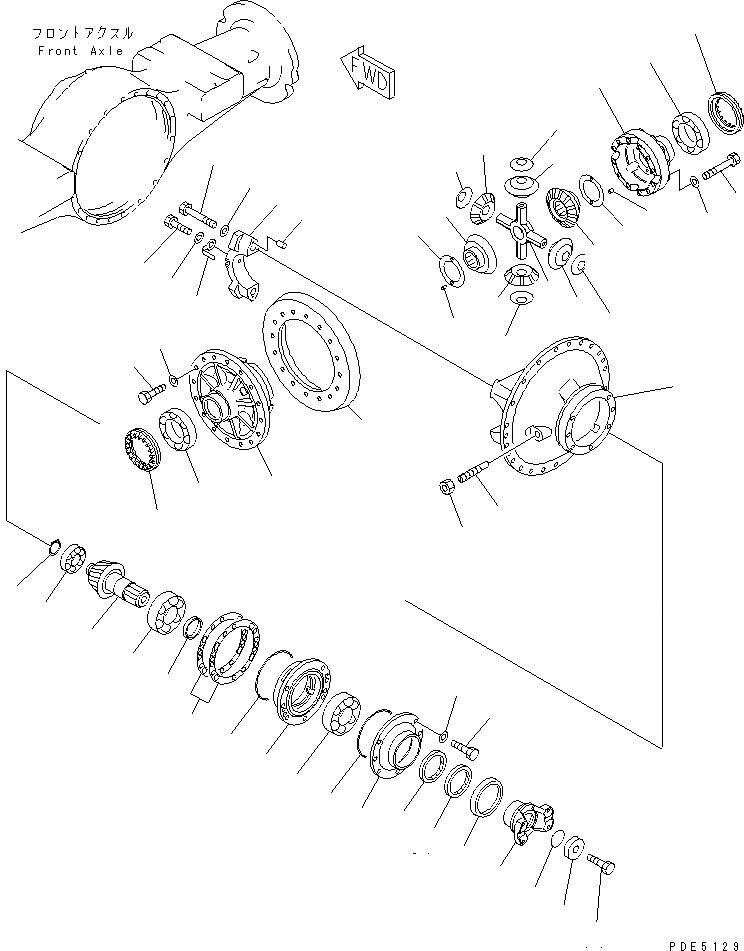 フロントアクスル
Front Axle

FWD

PDE5129