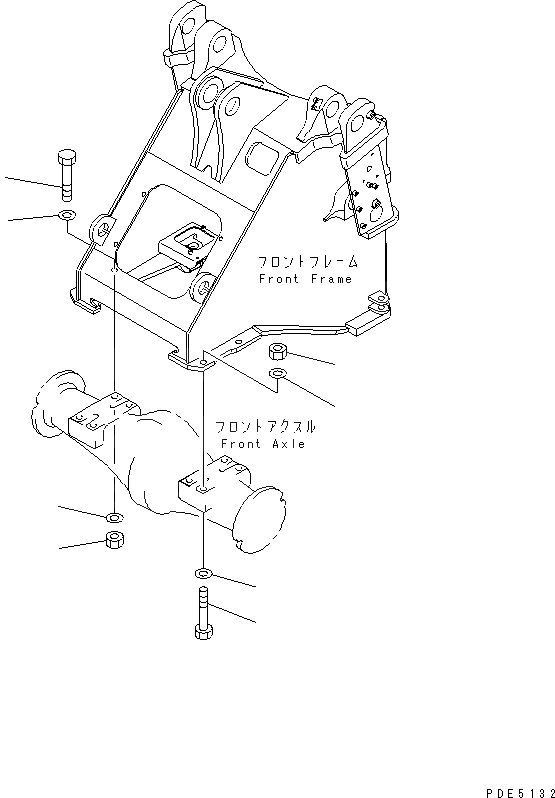 フロントフレーム
Front Frame

フロントアクスル
Front Axle

PDE5132