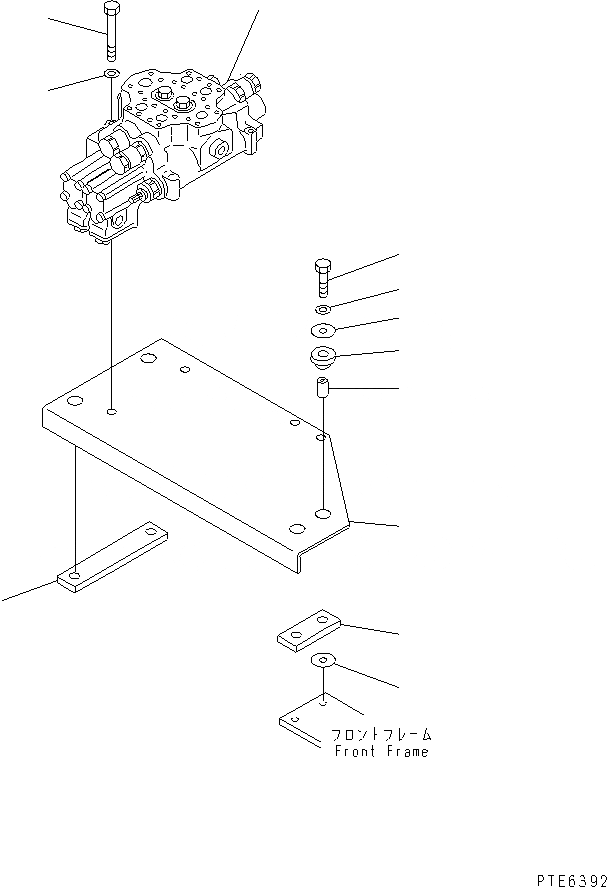 フロントフレーム
Front Frame

PTE6392