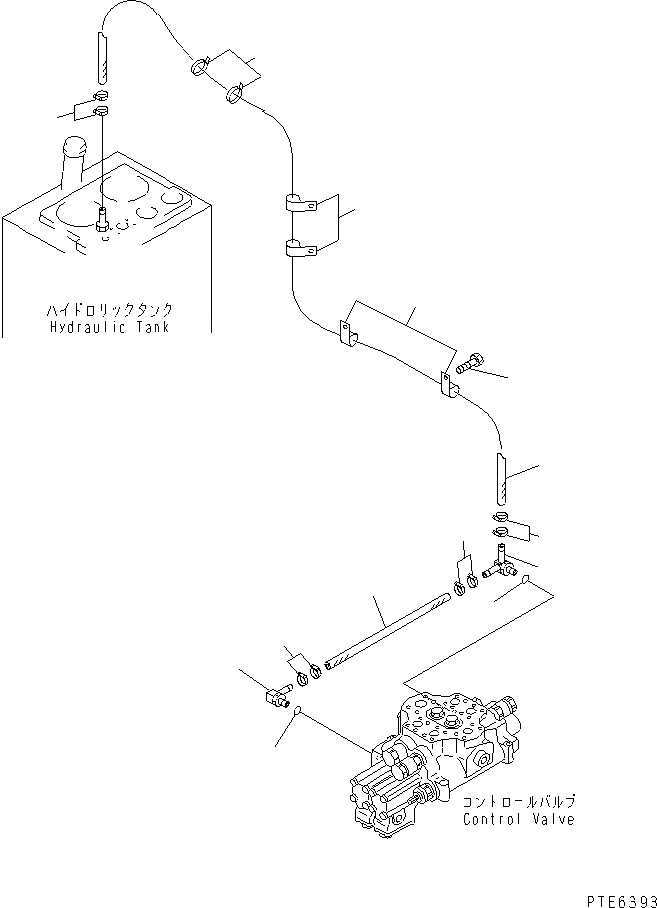 ハイドロリックタンク
Hydraulic Tank

コントロールバルブ
Control Valve

PTE6393