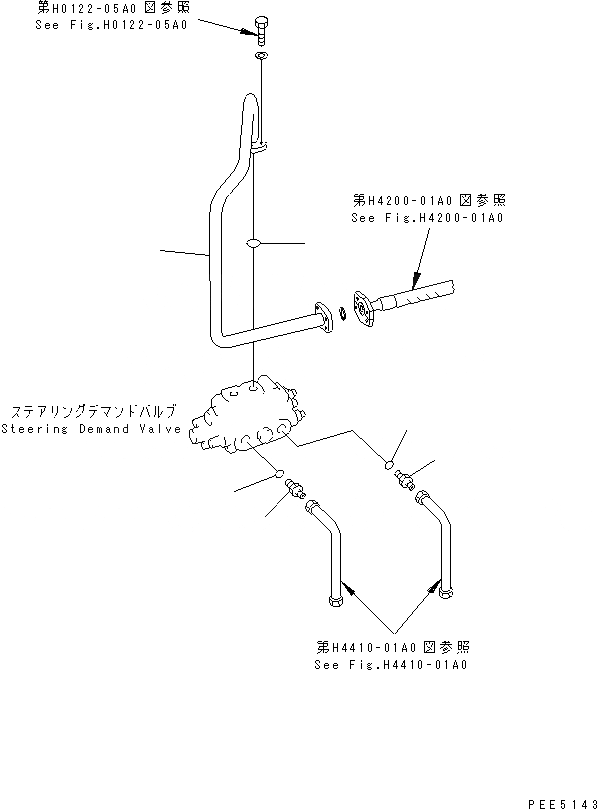 第H0122-05A0 図参照
See Fig.H0122-05A0

第H4200-01A0 図参照
See Fig.H4200-01A0

ステアリングデマンドバルブ
Steering Demand Valve

第H4410-01A0 図参照
See Fig.H4410-01A0

PEE5143