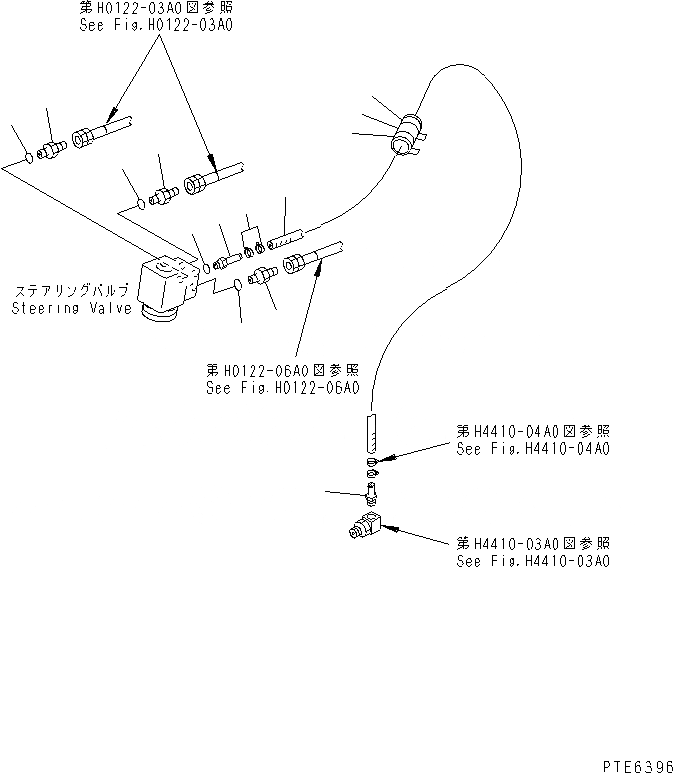 第H0122-03A0図参照
See Fig.H0122-03A0

ステアリングバルブ
Steering Valve

第H0122-06A0図参照
See Fig.H0122-06A0

第H4410-04A0図参照
See Fig.H4410-04A0

第H4410-03A0図参照
See Fig.H4410-03A0

PTE6396