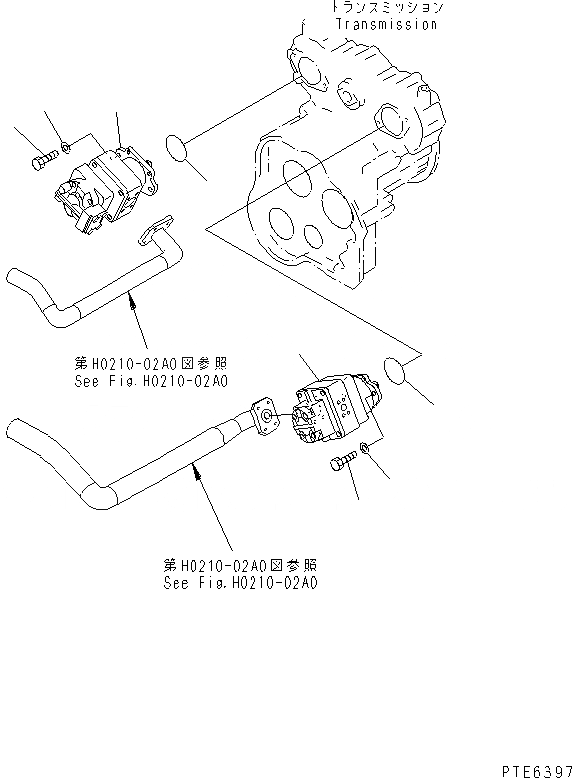 トランスミッション
Transmission

第H0210-02A0図参照
See Fig.H0210-02A0

第H0210-02A0図参照
See Fig.H0210-02A0

PTE6397