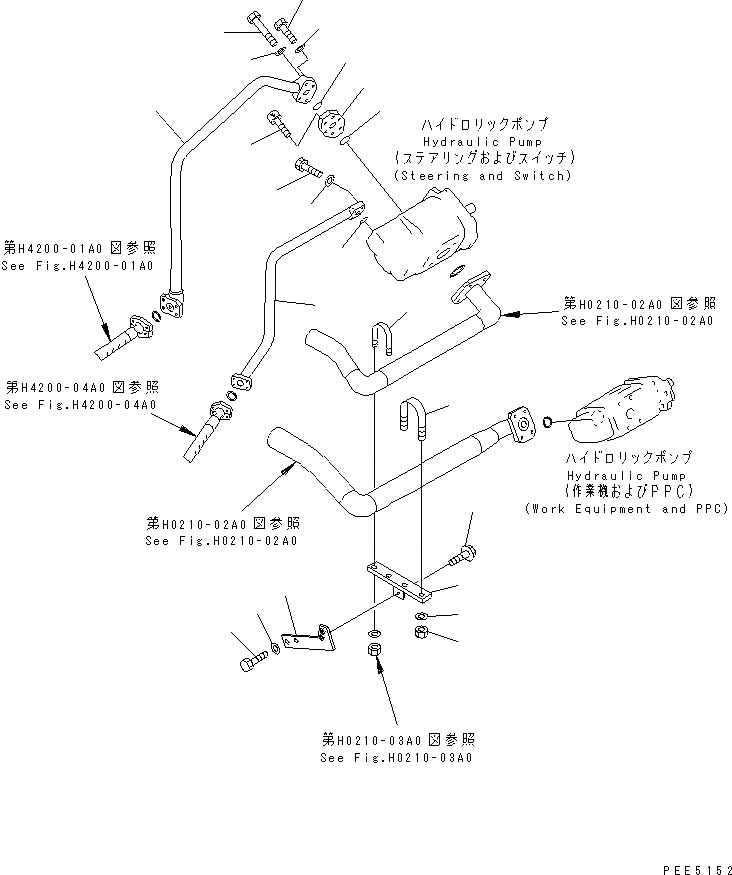 ハイドロリックポンプ
Hydraulic Pump
(ステアリングおよびスイッチ)
(Steering and Switch)

第H4200-01A0 図参照
See Fig.H4200-01A0

第H0210-02A0 図参照
See Fig.H0210-02A0

第H4200-04A0 図参照
See Fig.H4200-04A0

ハイドロリックポンプ
Hydraulic Pump
(作業機およびPPC)
(Work Equipment and PPC)

第H0210-02A0 図参照
See Fig.H0210-02A0

第H0210-03A0 図参照
See Fig.H0210-03A0

PEE5152