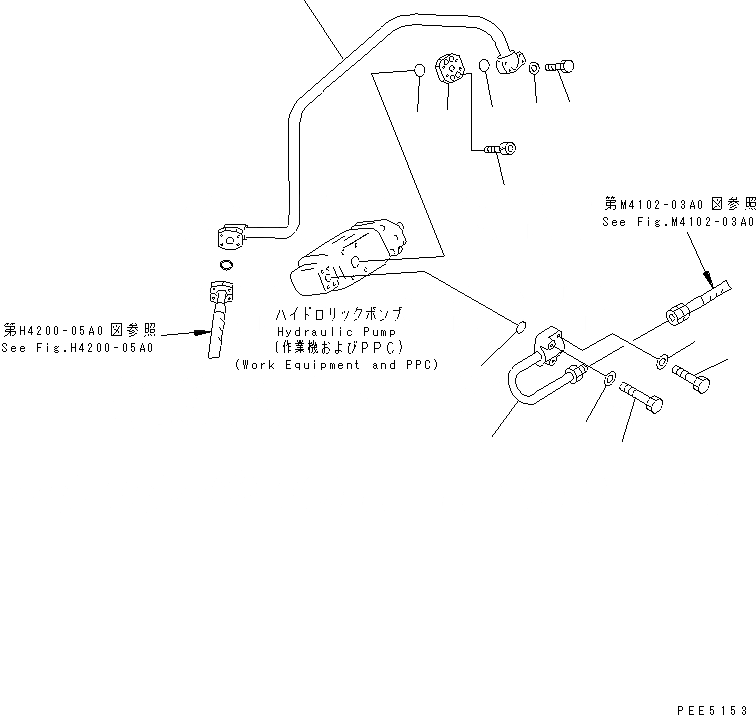 第M4102-03A0 図参照
See Fig.M4102-03A0

第H4200-05A0 図参照
See Fig.H4200-05A0

ハイドロリックポンプ
Hydraulic Pump
(作業機およびPPC)
(Work Equipment and PPC)

PEE5153