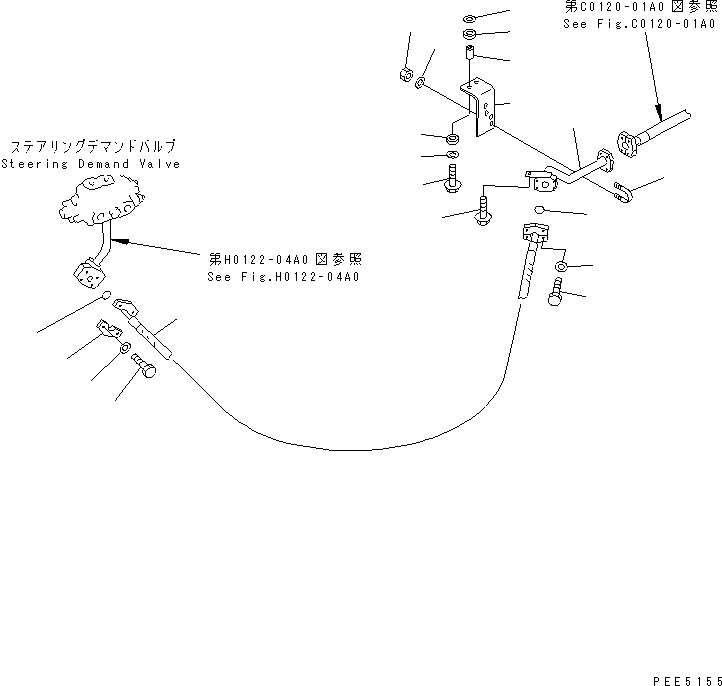 第C0120-01A0 図参照
See Fig.C0120-01A0

ステアリングデマンドバルブ
Steering Demand Valve

第H0122-04A0 図参照
See Fig.H0122-04A0

PEE5155