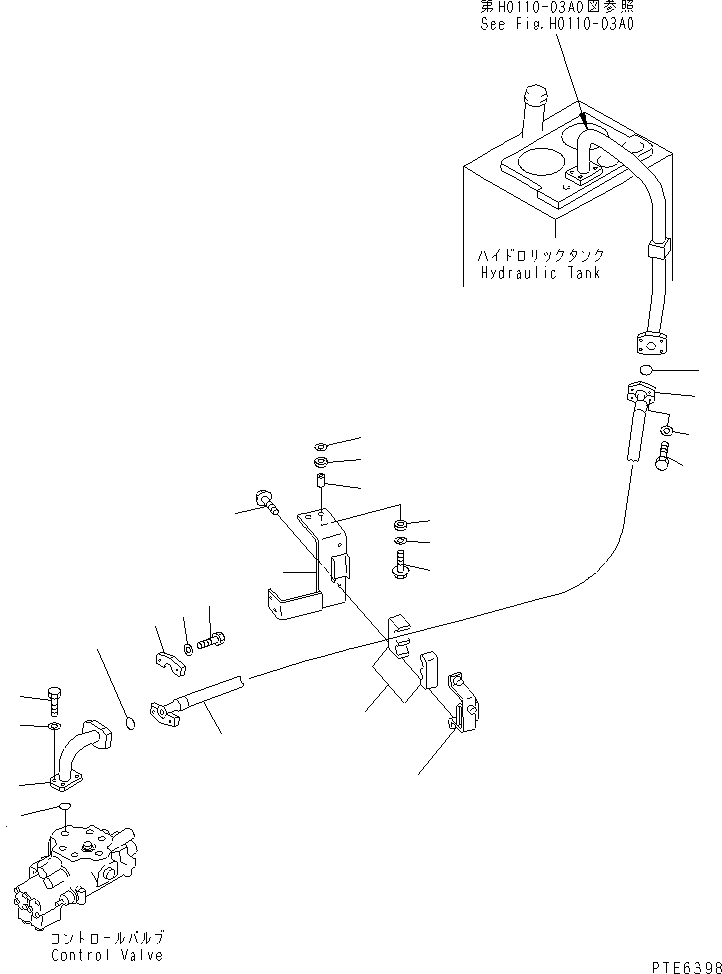 第H0110-03A0図参照
See Fig.H0110-03A0

ハイドロリックタンク
Hydraulic Tank

コントロールバルブ
Control Valve

PTE6398